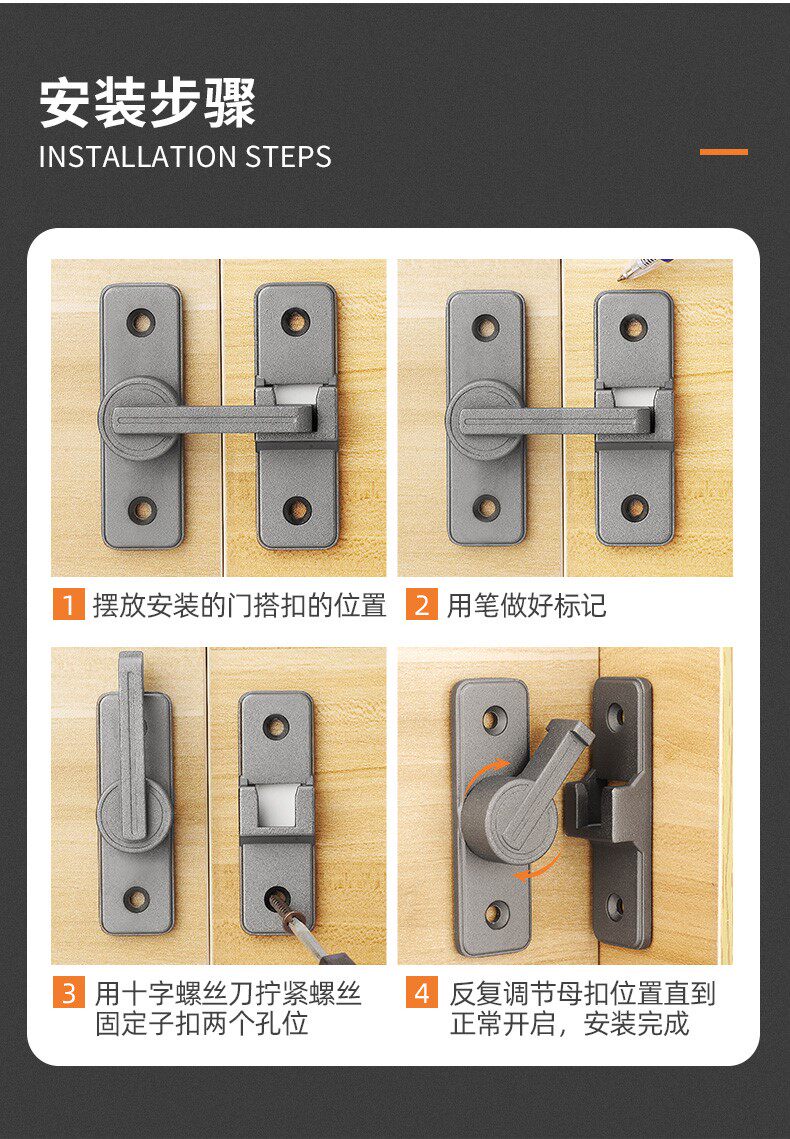 安装步骤
INSTALLATION STEPS

1 摆放安装的门搭扣的位置

2 用笔做好标记

3 用十字螺丝刀拧紧螺丝固定子扣两个孔位

4 反复调节母扣位置直到正常开启，安装完成