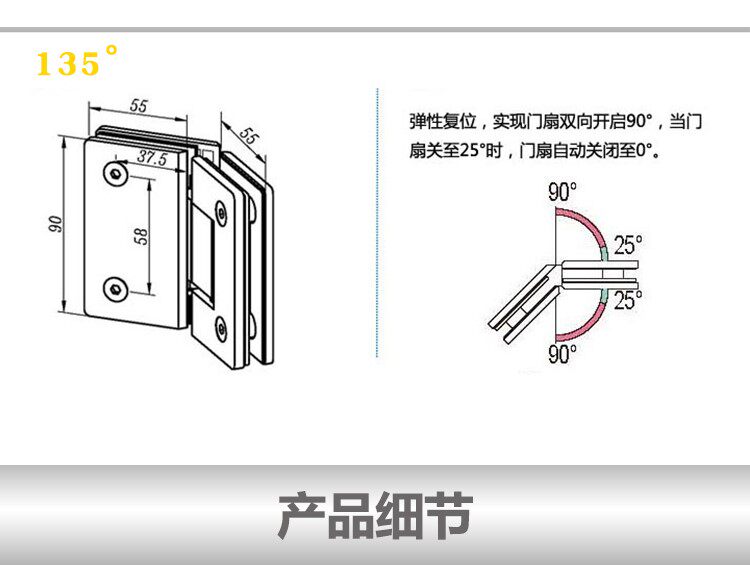 135°

55

55

37.5

90

58

弹性复位，实现门扇双向开启90°，当门扇关至25°时，门扇自动关闭至0°。

90°

25°

25°

90°

产品细节