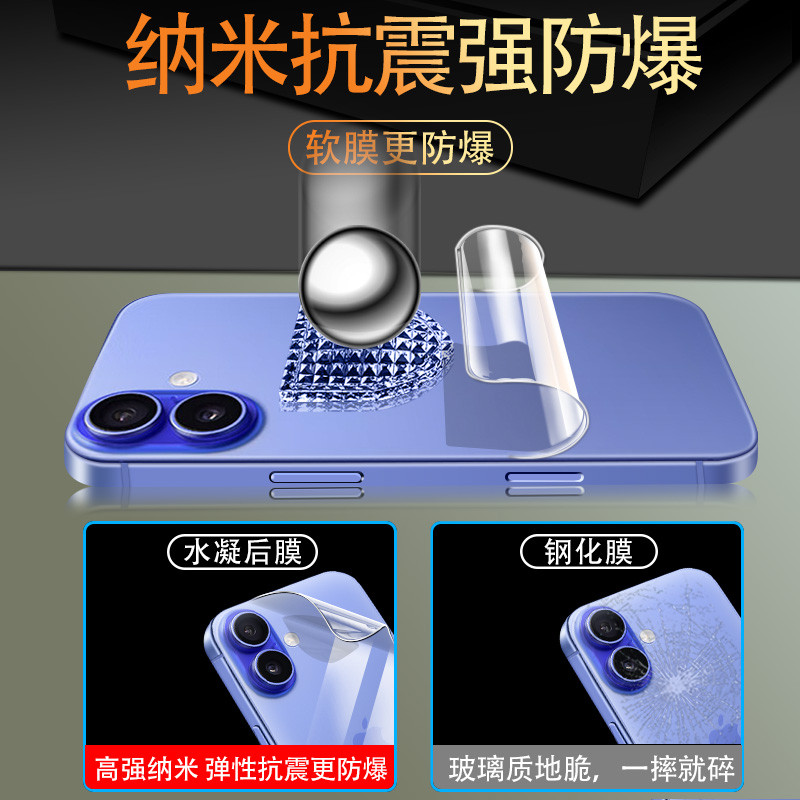 纳米抗震强防爆

软膜更防爆

水凝后膜

高强纳米 弹性抗震更防爆

钢化膜

玻璃质地脆，一摔就碎