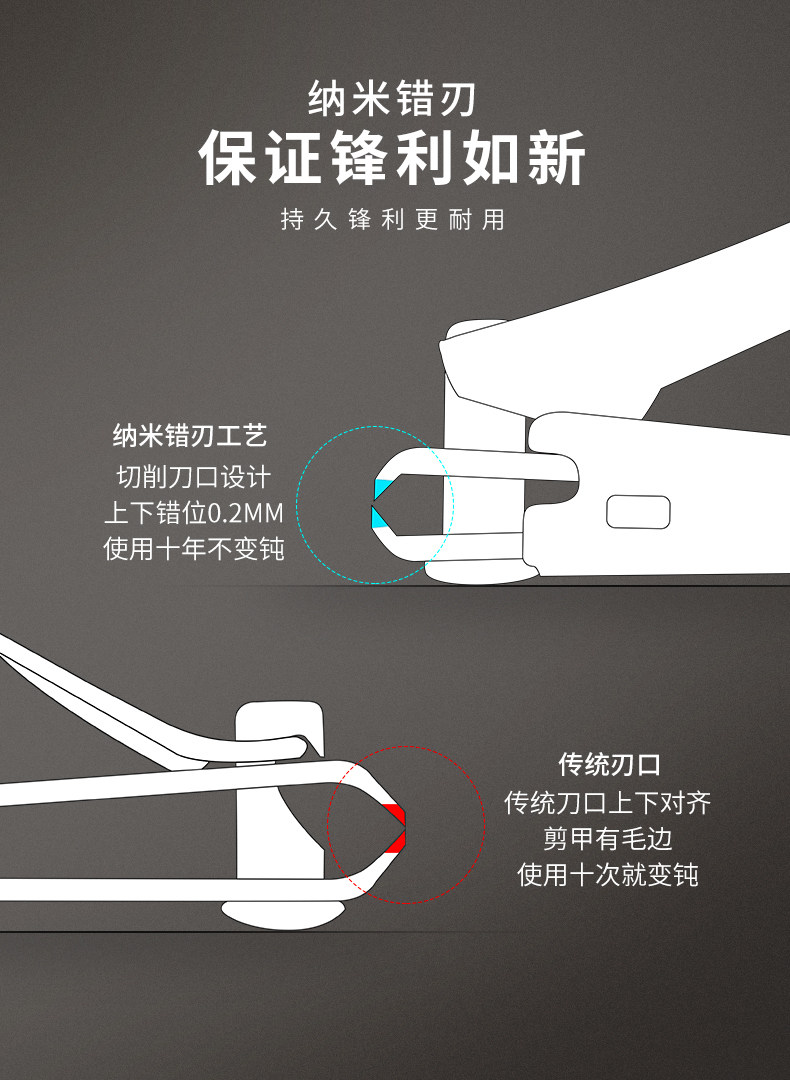 纳米错刃
保证锋利如新
持久锋利更耐用

纳米错刃工艺
切削刀口设计
上下错位0.2MM
使用十年不变钝

传统刃口
传统刀口上下对齐
剪甲有毛边
使用十次就变钝