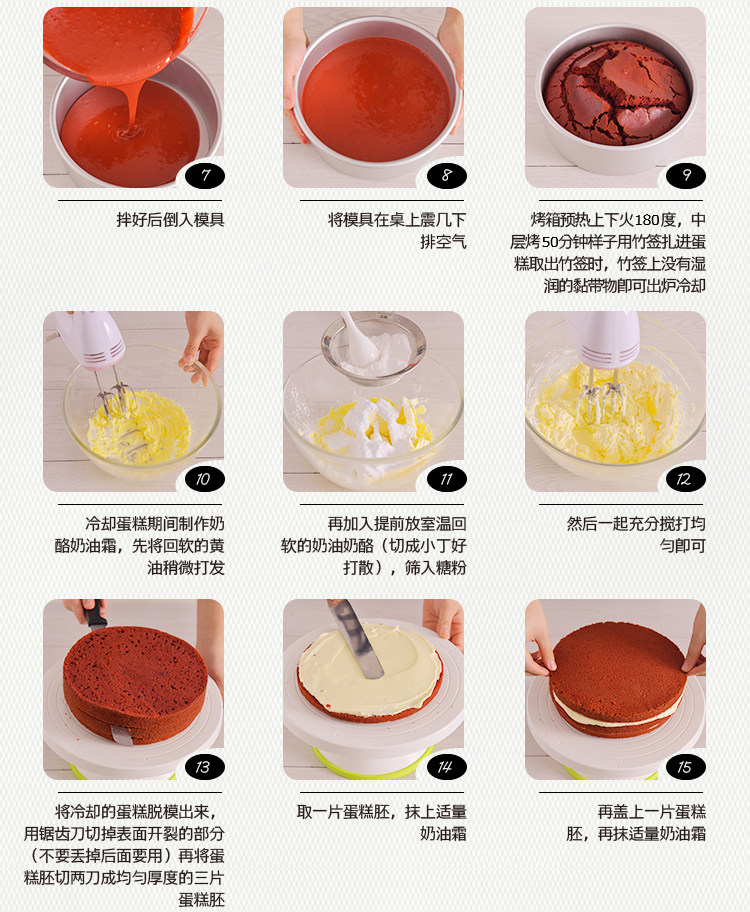 7

拌好后倒入模具

8

将模具在桌上震几下排空气

9

烤箱预热上下火180度，中层烤50分钟样子用竹签扎进蛋糕取出竹签时，竹签上没有湿润的黏带物即可出炉冷却

10

冷却蛋糕期间制作奶酪奶油霜，先将回软的黄油稍微打发

11

再加入提前放室温回软的奶油奶酪（切成小丁好打散），筛入糖粉

12

然后一起充分搅打均匀即可

13

将冷却的蛋糕脱模出来，用锯齿刀切掉表面开裂的部分（不要丢掉后面要用）再将蛋糕胚切两刀成均匀厚度的三片蛋糕胚

14

取一片蛋糕胚，抹上适量奶油霜

15

再盖上一片蛋糕胚，再抹适量奶油霜