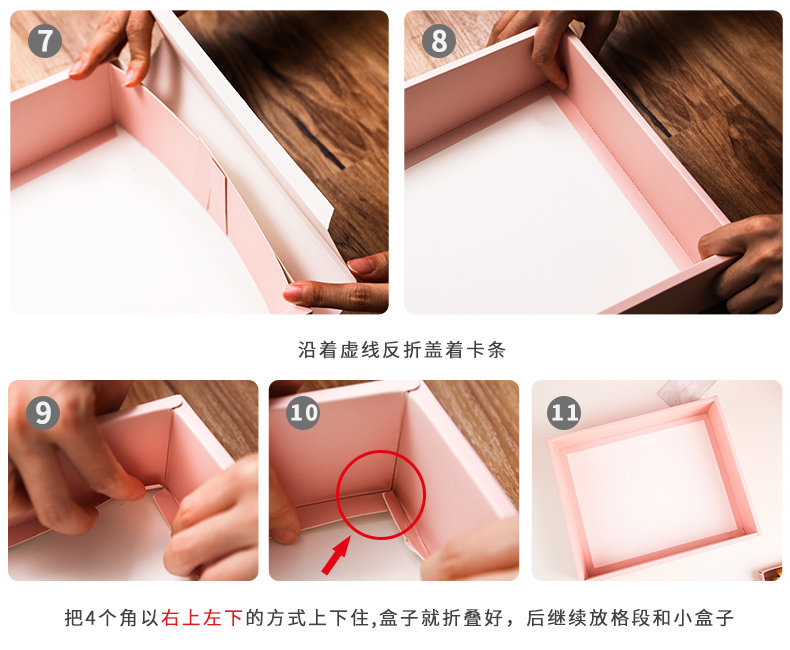 7

8

沿着虚线反折盖着卡条

9

10

11

把4个角以右上左下的方式上下住,盒子就折叠好，后继续放格段和小盒子