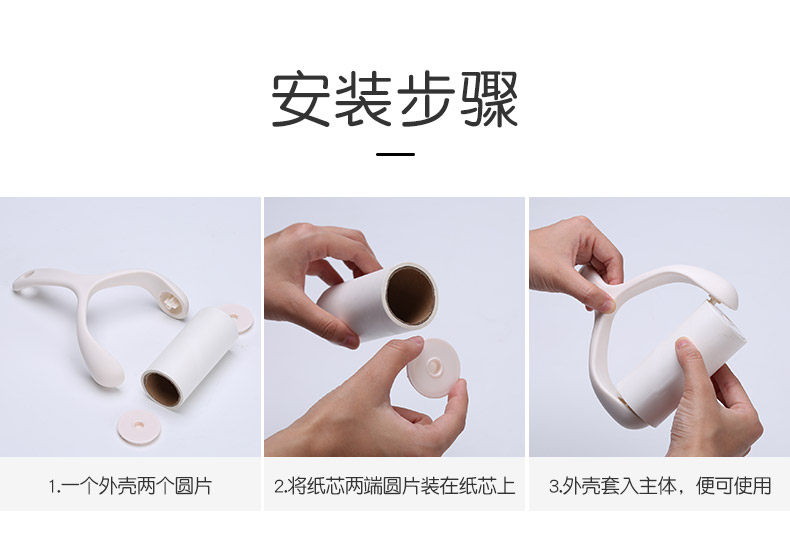 安装步骤

1.一个外壳两个圆片

2.将纸芯两端圆片装在纸芯上

3.外壳套入主体，便可使用