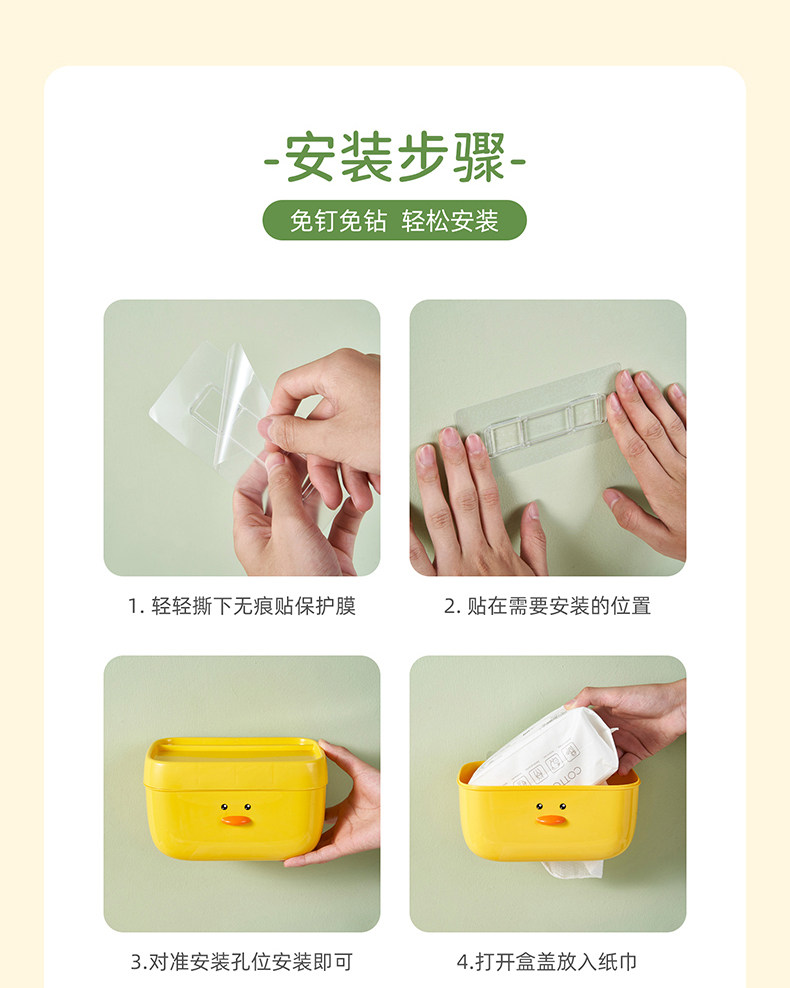 -安装步骤-

免钉免钻 轻松安装

1. 轻轻撕下无痕贴保护膜

2. 贴在需要安装的位置

3.对准安装孔位安装即可

4.打开盒盖放入纸巾