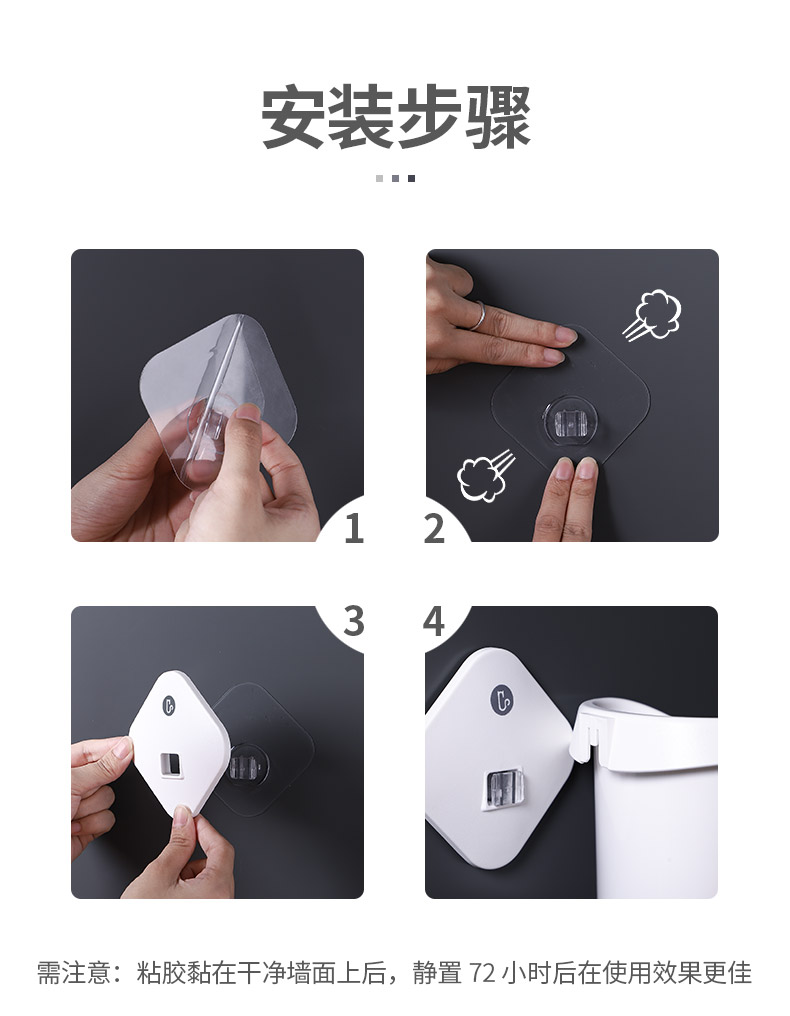 安装步骤

1

2

3

4

需注意：粘胶黏在干净墙面上后，静置 72 小时后在使用效果更佳