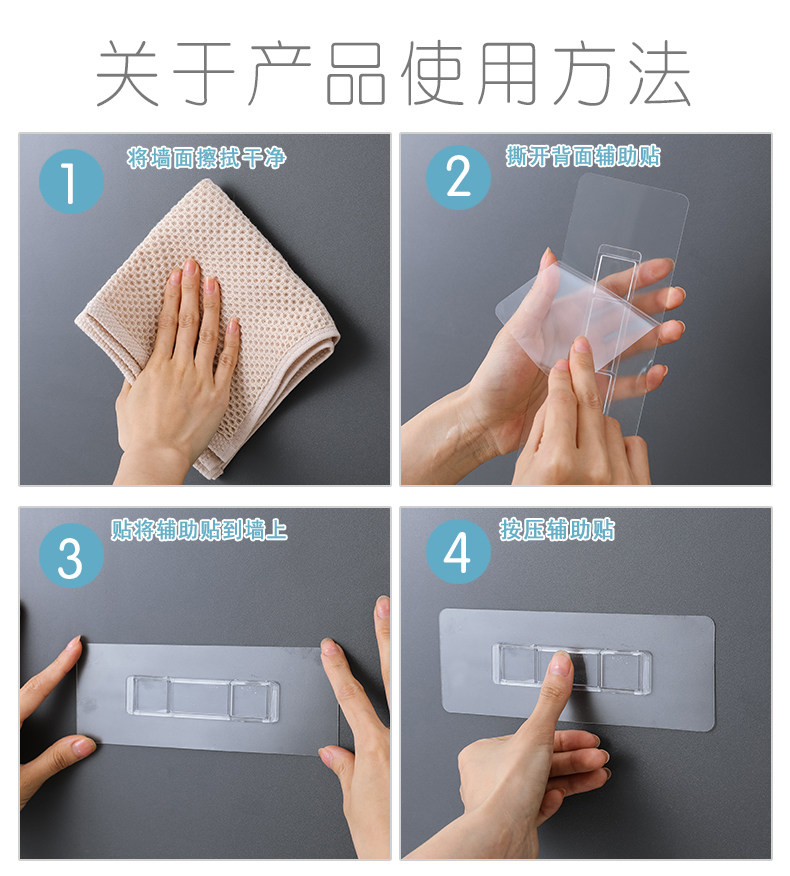 关于产品使用方法

1
将墙面擦拭干净

2
撕开背面辅助贴

3
贴将辅助贴到墙上

4
按压辅助贴