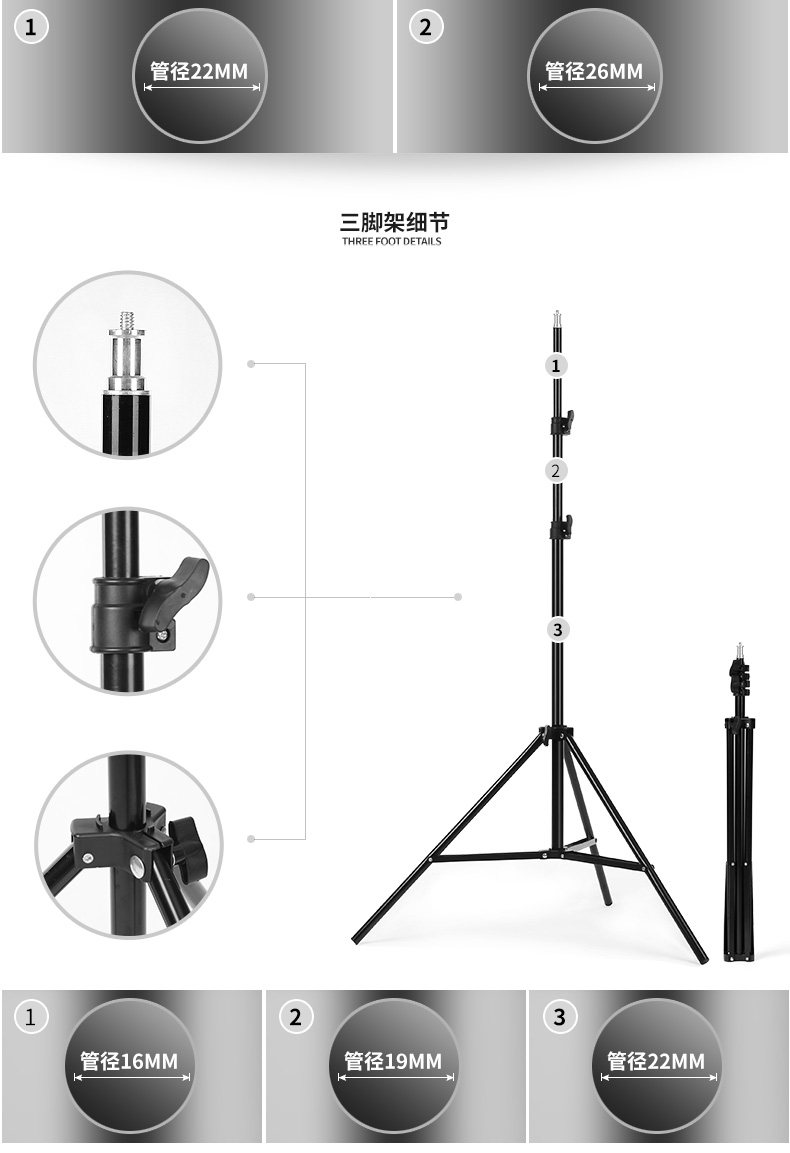 1
管径22MM

2
管径26MM

三脚架细节
THREE FOOT DETAILS

1
2
3

1
管径16MM

2
管径19MM

3
管径22MM