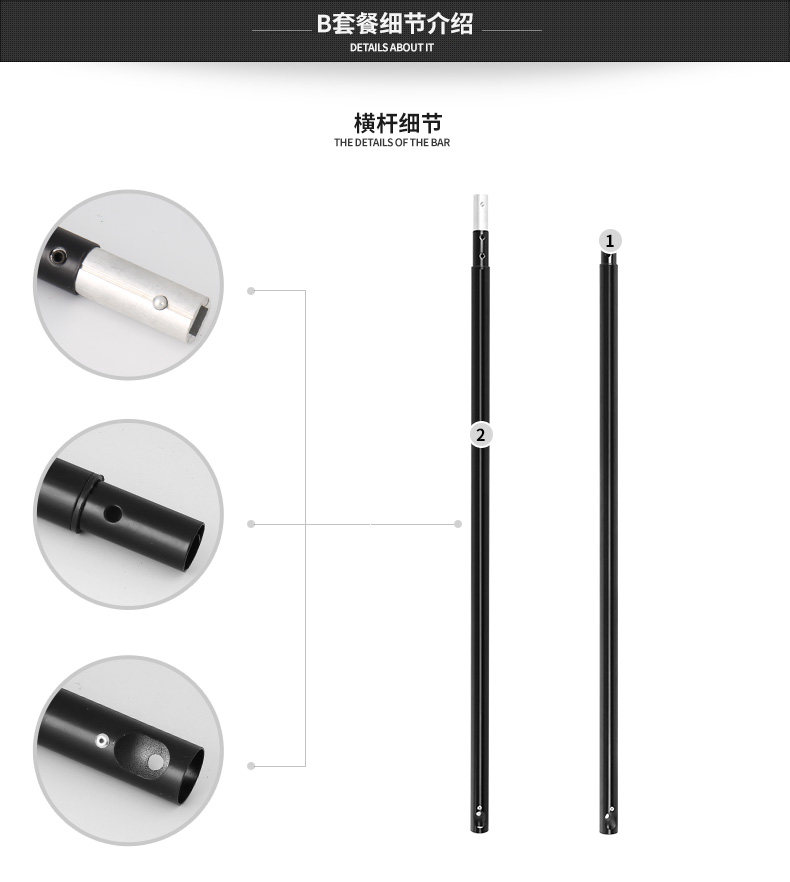 B套餐细节介绍
DETAILS ABOUT IT

横杆细节
THE DETAILS OF THE BAR

1

2