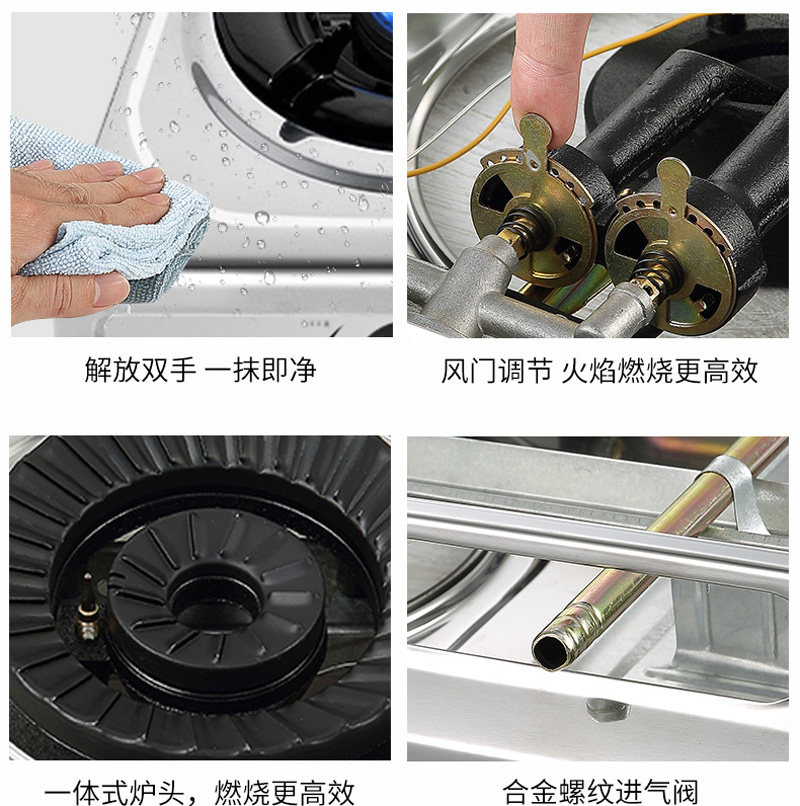 解放双手 一抹即净

风门调节 火焰燃烧更高效

一体式炉头，燃烧更高效

合金螺纹进气阀