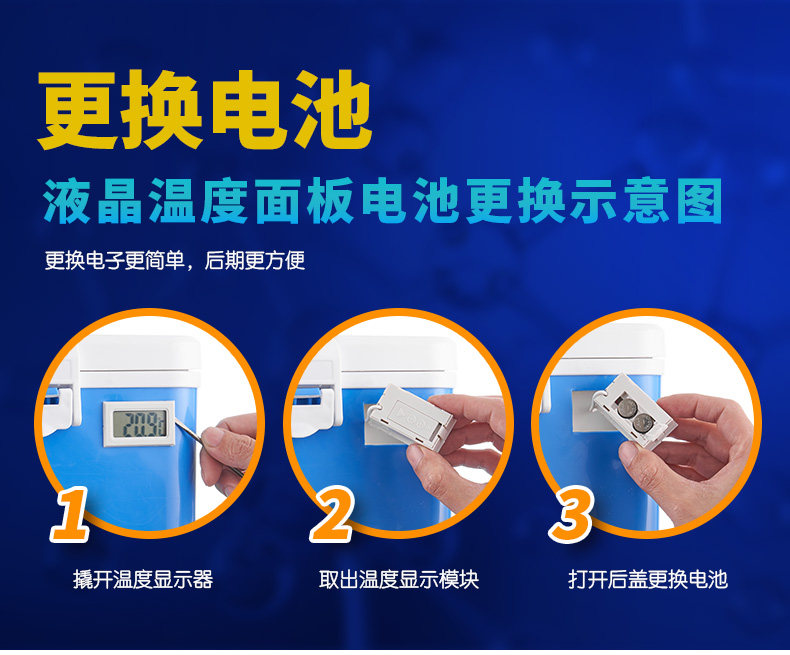 更换电池

液晶温度面板电池更换示意图

更换电子更简单，后期更方便

20.9

1
撬开温度显示器

2
取出温度显示模块

3
打开后盖更换电池