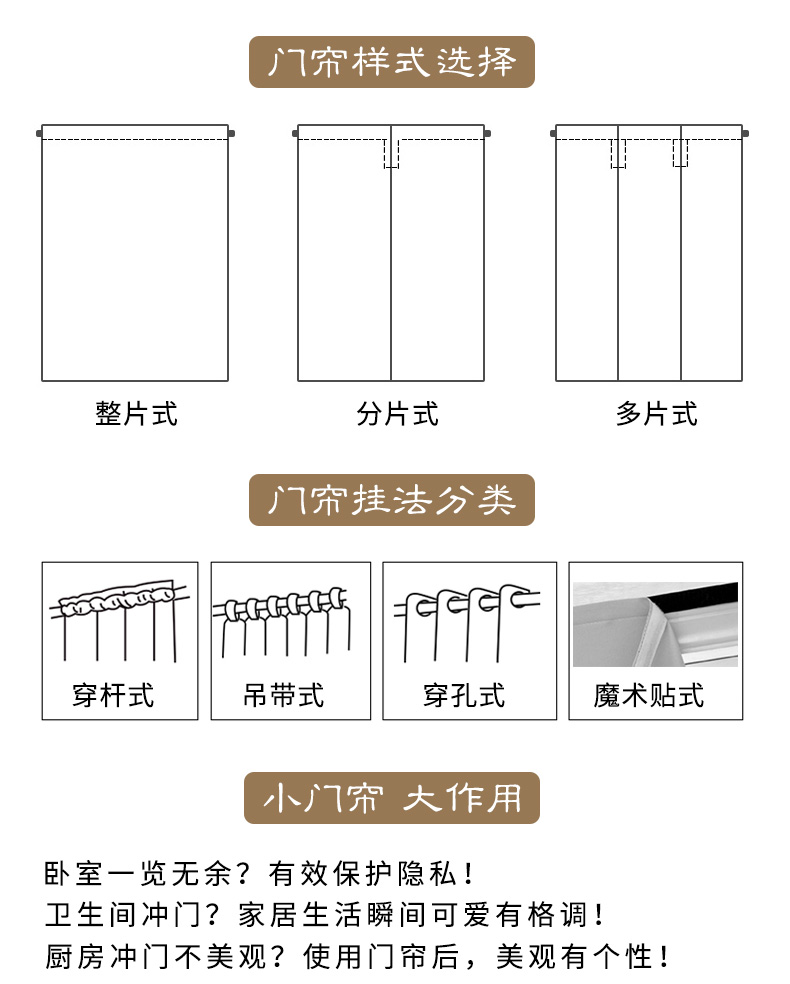 门帘样式选择

整片式

分片式

多片式

门帘挂法分类

穿杆式

吊带式

穿孔式

魔术贴式

小门帘 大作用

卧室一览无余？有效保护隐私！
卫生间冲门？家居生活瞬间可爱有格调！
厨房冲门不美观？使用门帘后，美观有个性！