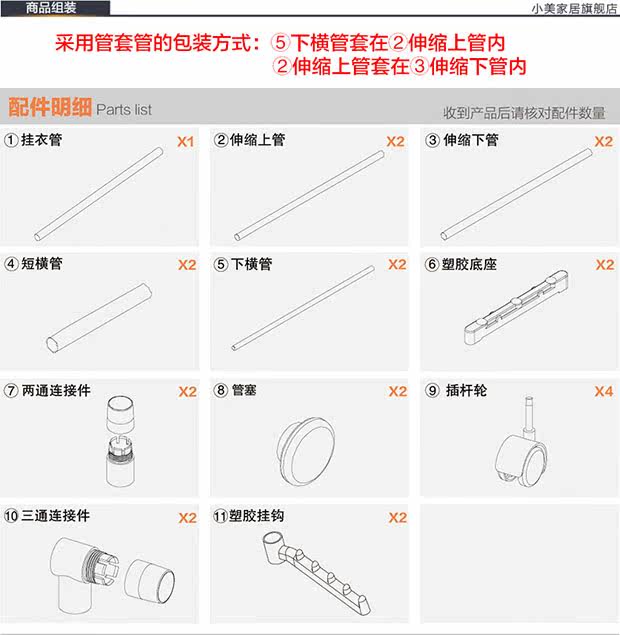 商品组装

小美家居旗舰店

采用管套管的包装方式：⑤下横管套在②伸缩上管内
②伸缩上管套在③伸缩下管内

配件明细 Parts list

收到产品后请核对配件数量

①挂衣管 X1

②伸缩上管 X2

③伸缩下管 X2

④短横管 X2

⑤下横管 X2

⑥塑胶底座 X2

⑦两通连接件 X2

⑧管塞 X2

⑨插杆轮 X4

⑩三通连接件 X2

⑪塑胶挂钩 X2