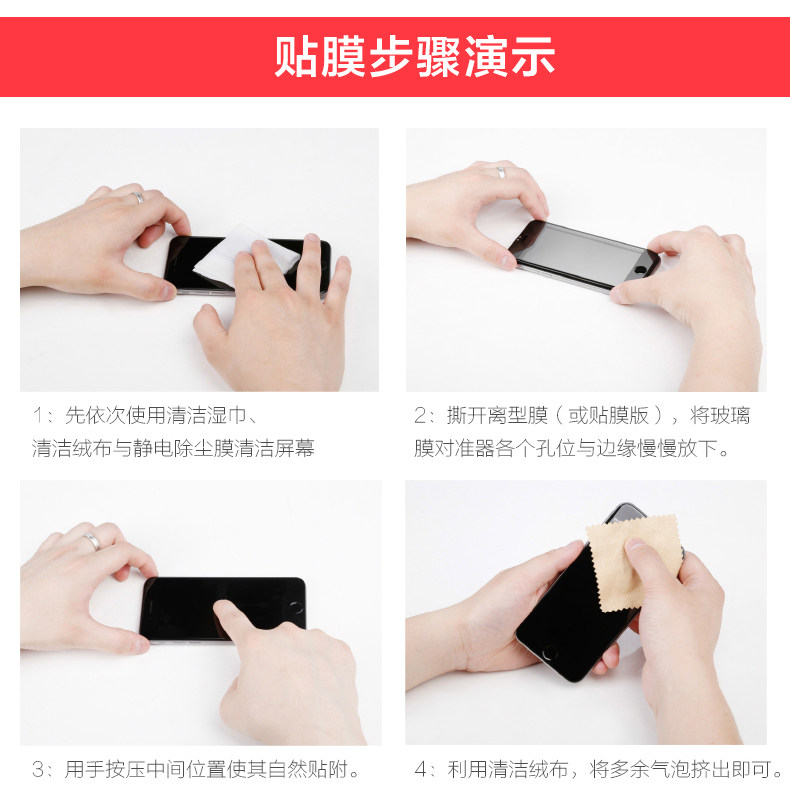 贴膜步骤演示

1：先依次使用清洁湿巾、清洁绒布与静电除尘膜清洁屏幕

2：撕开离型膜（或贴膜版），将玻璃膜对准器各个孔位与边缘慢慢放下。

3：用手按压中间位置使其自然贴附。

4：利用清洁绒布，将多余气泡挤出即可。