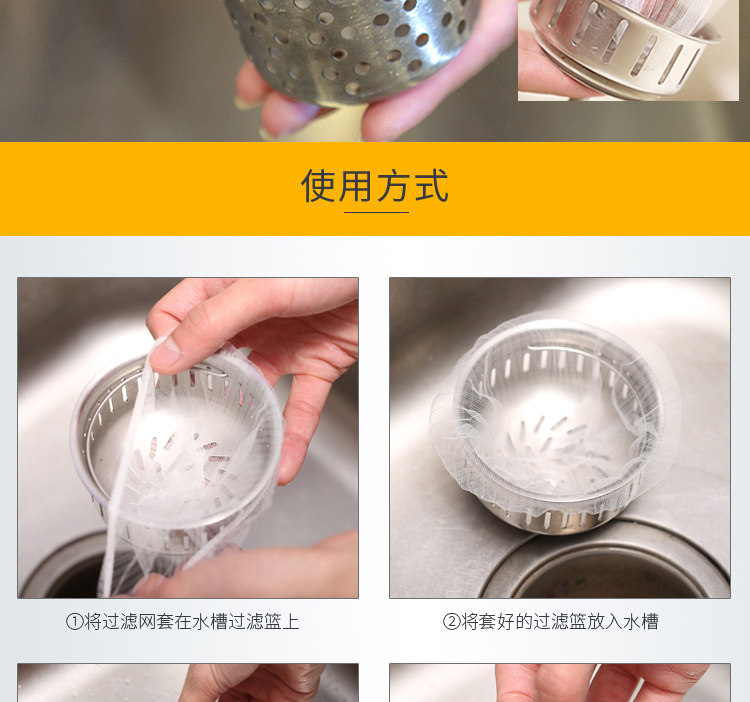 使用方式

①将过滤网套在水槽过滤篮上

②将套好的过滤篮放入水槽