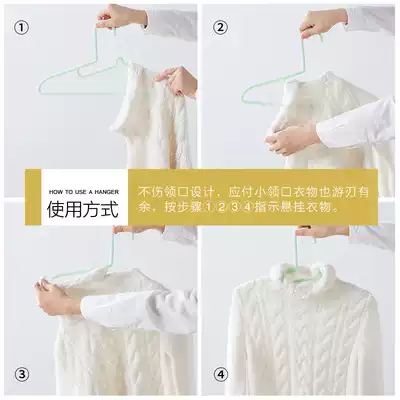 ①

②

HOW TO USE A HANGER
使用方式

不伤领口设计，应付小领口衣物也游刃有余，按步骤①②③④指示悬挂衣物。

③

④