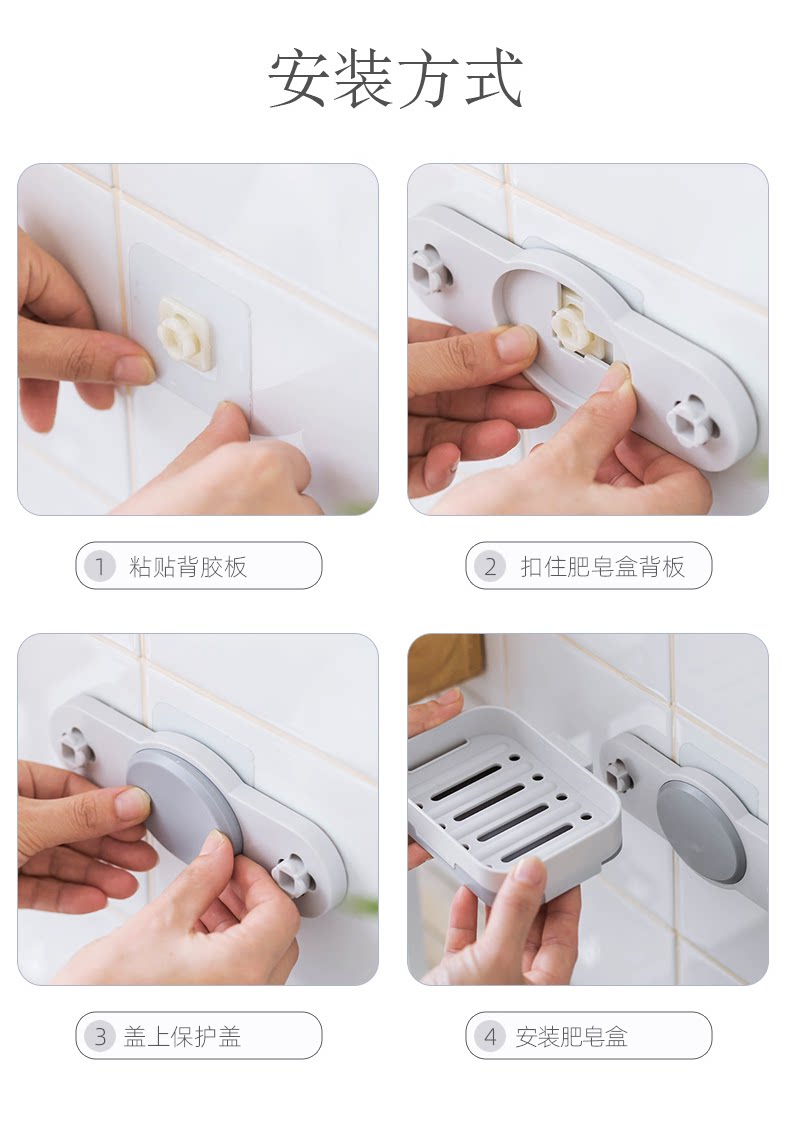 安装方式

1 粘贴背胶板

2 扣住肥皂盒背板

3 盖上保护盖

4 安装肥皂盒