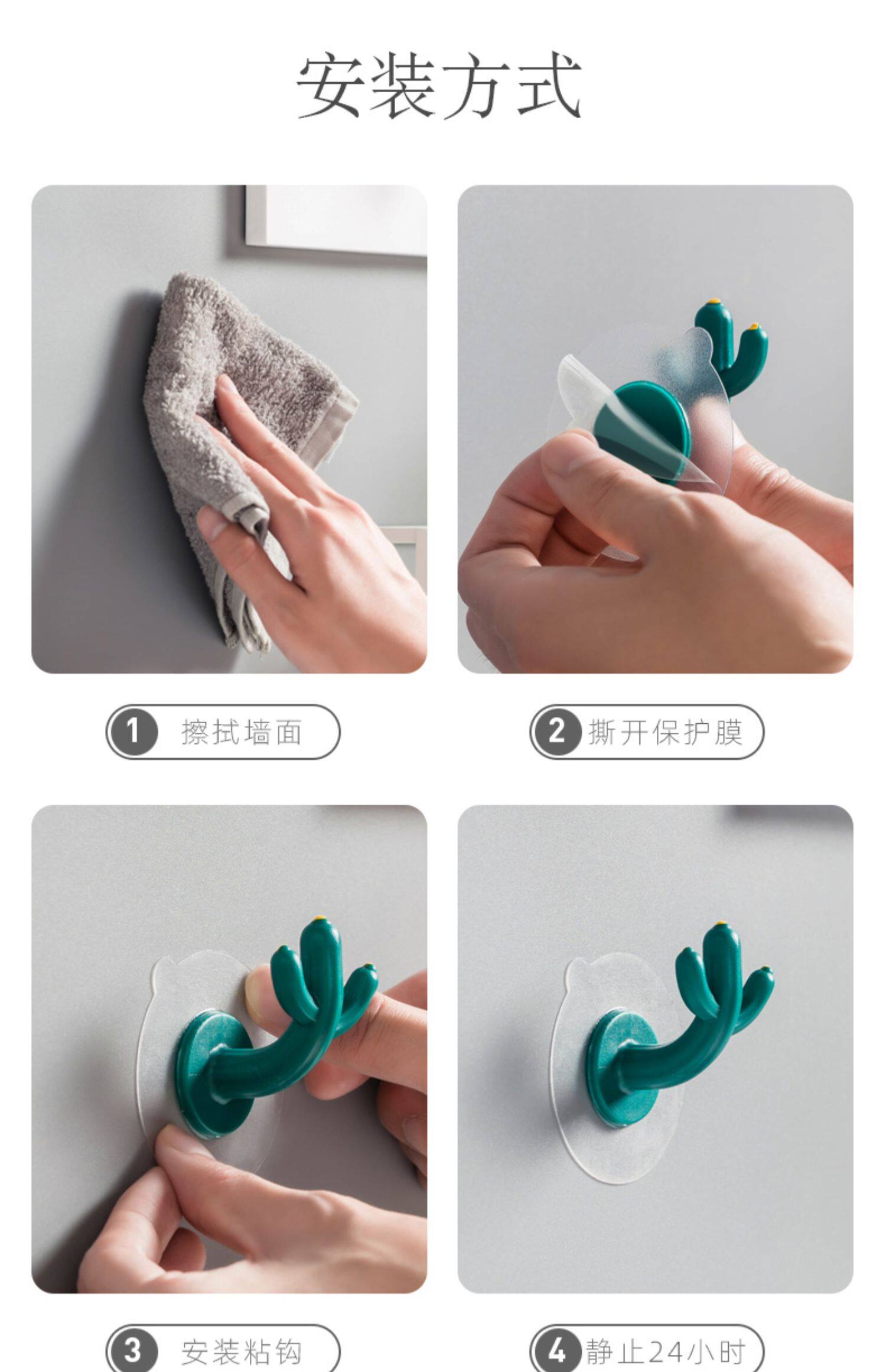 安装方式

1 擦拭墙面

2 撕开保护膜

3 安装粘钩

4 静止24小时