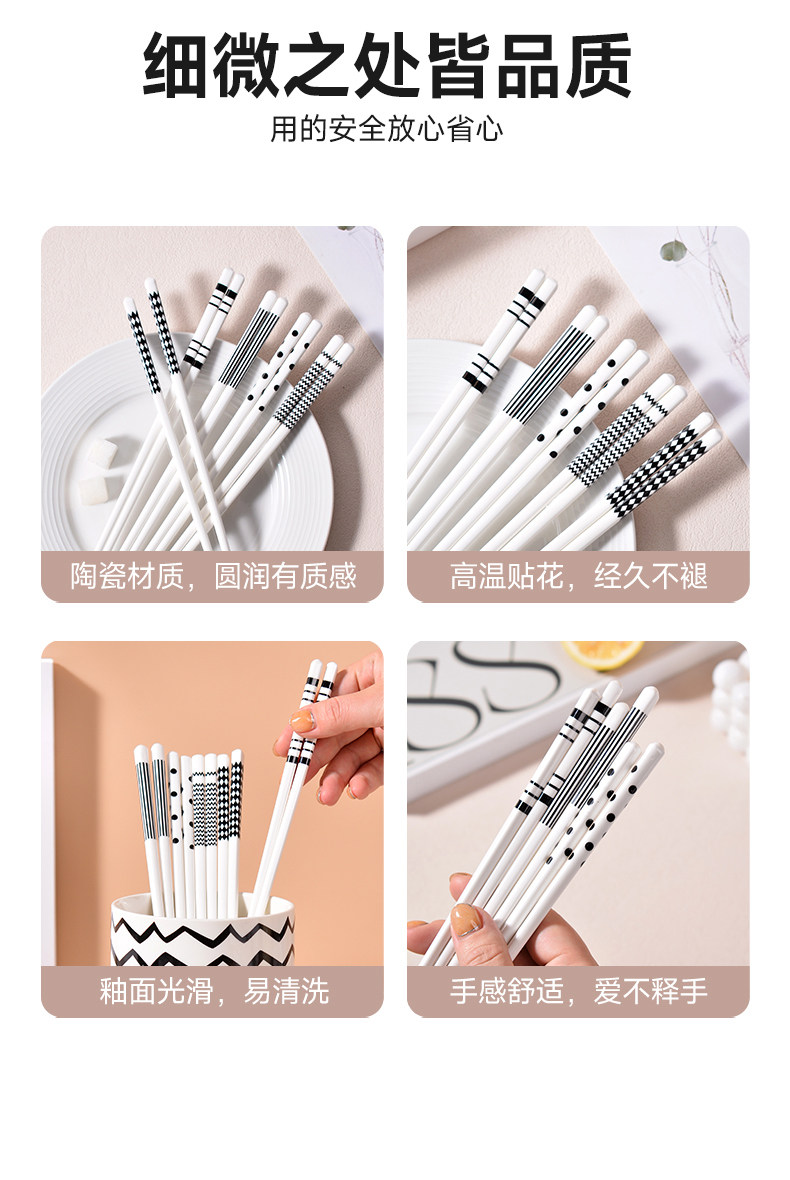 细微之处皆品质

用的安全放心省心

陶瓷材质，圆润有质感

高温贴花，经久不褪

釉面光滑，易清洗

手感舒适，爱不释手