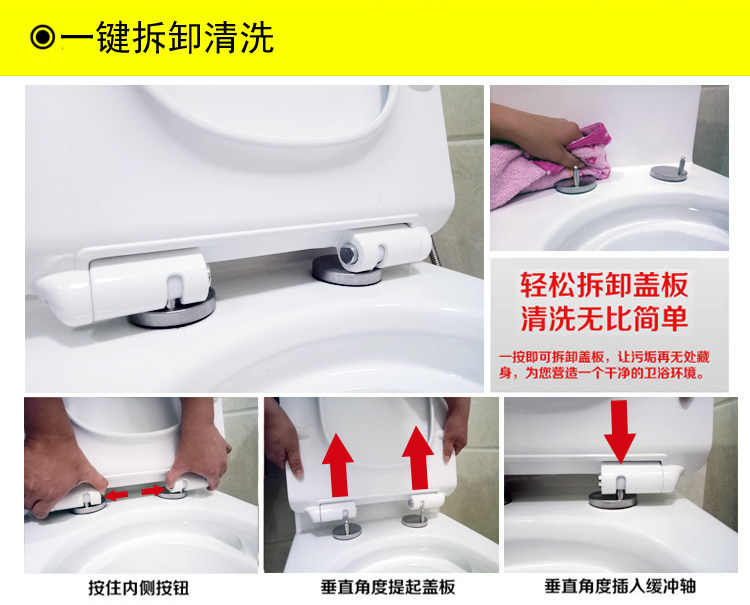 ◉一键拆卸清洗

轻松拆卸盖板
清洗无比简单

一按即可拆卸盖板，让污垢再无处藏身，为您营造一个干净的卫浴环境。

按住内侧按钮

垂直角度提起盖板

垂直角度插入缓冲轴