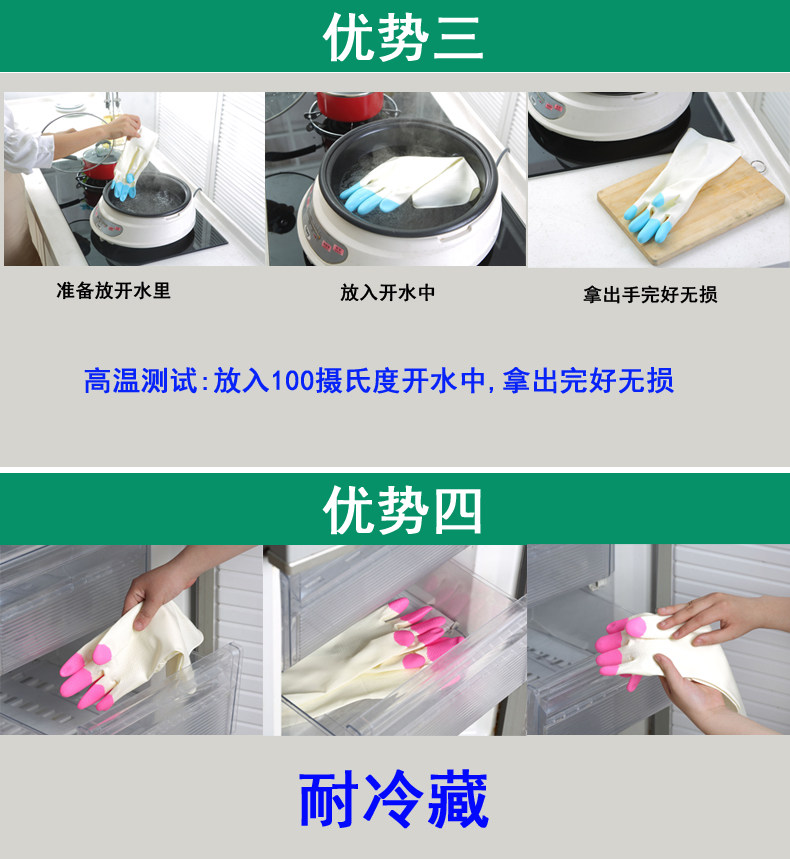 优势三

准备放开水里

放入开水中

拿出手完好无损

高温测试:放入100摄氏度开水中,拿出完好无损

优势四

耐冷藏