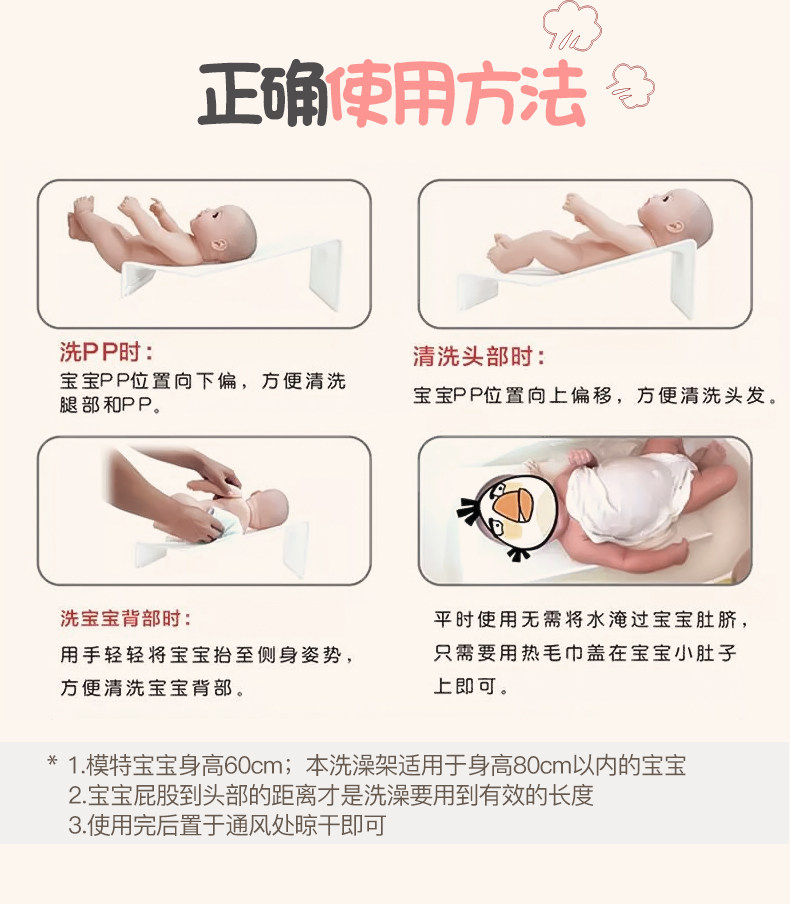 正确使用方法

洗PP时：
宝宝PP位置向下偏，方便清洗腿部和PP。

清洗头部时：
宝宝PP位置向上偏移，方便清洗头发。

洗宝宝背部时：
用手轻轻将宝宝抬至侧身姿势，方便清洗宝宝背部。

平时使用无需将水淹过宝宝肚脐，只需要用热毛巾盖在宝宝小肚子上即可。

* 1.模特宝宝身高60cm；本洗澡架适用于身高80cm以内的宝宝
2.宝宝屁股到头部的距离才是洗澡要用到有效的长度
3.使用完后置于通风处晾干即可