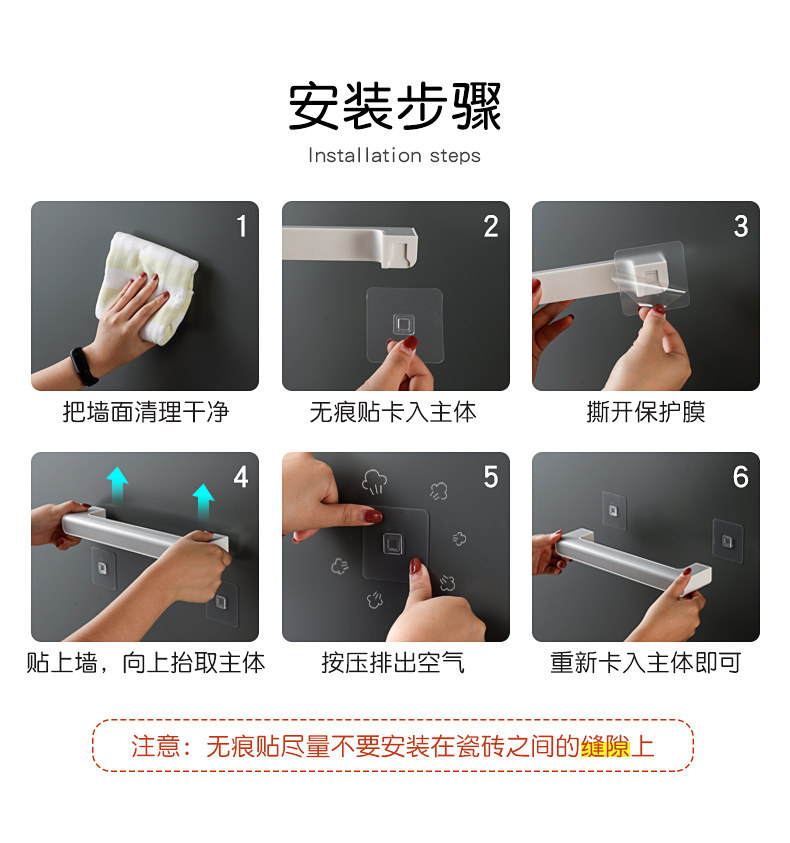 安装步骤

Installation steps

1
把墙面清理干净

2
无痕贴卡入主体

3
撕开保护膜

4
贴上墙，向上抬取主体

5
按压排出空气

6
重新卡入主体即可

注意：无痕贴尽量不要安装在瓷砖之间的缝隙上