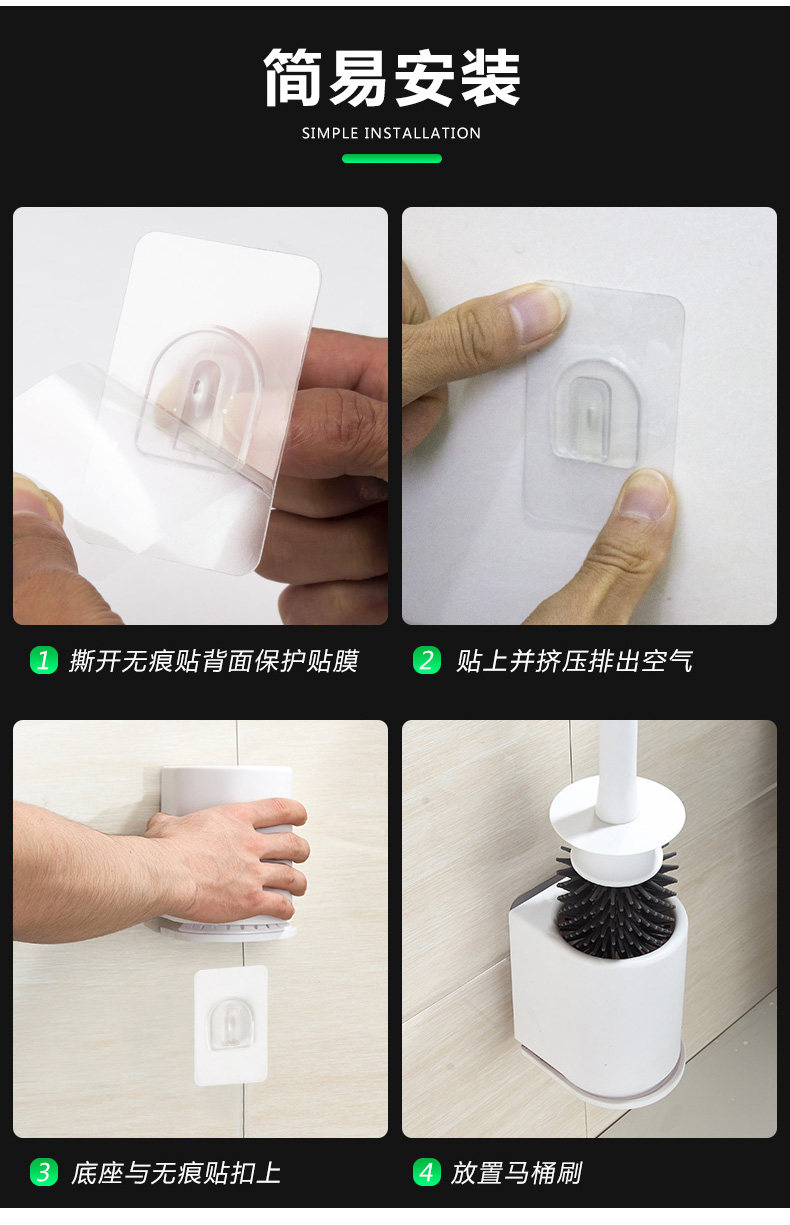 简易安装

SIMPLE INSTALLATION

1 撕开无痕贴背面保护贴膜

2 贴上并挤压排出空气

3 底座与无痕贴扣上

4 放置马桶刷