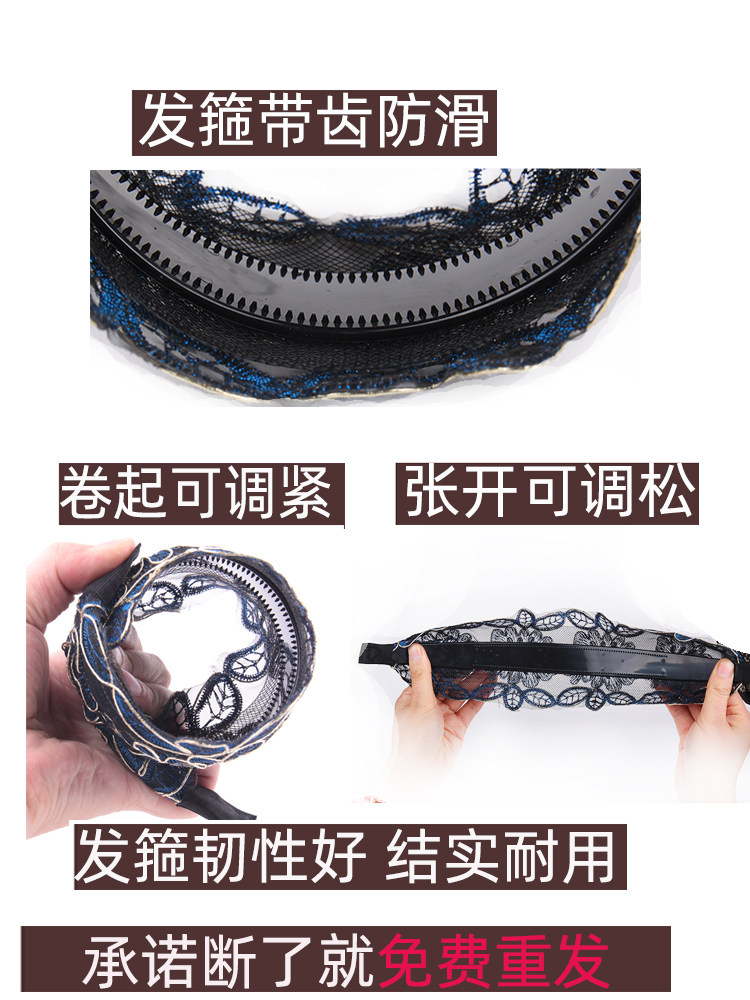 发箍带齿防滑

卷起可调紧

张开可调松

发箍韧性好 结实耐用

承诺断了就免费重发