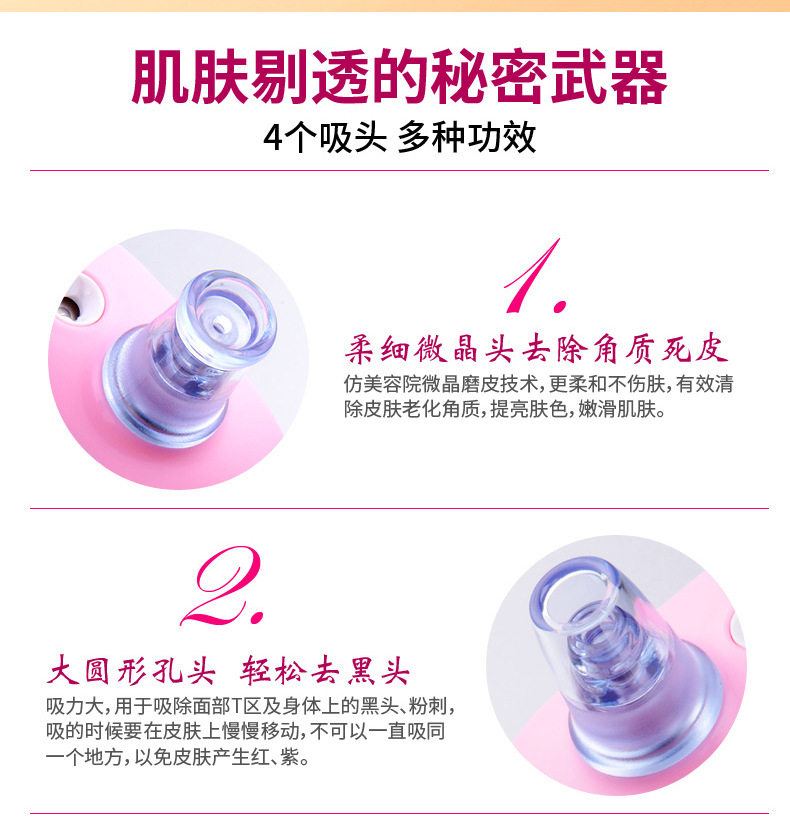 肌肤剔透的秘密武器

4个吸头 多种功效

1.

柔细微晶头去除角质死皮

仿美容院微晶磨皮技术，更柔和不伤肤，有效清除皮肤老化角质，提亮肤色，嫩滑肌肤。

2.

大圆形孔头 轻松去黑头

吸力大，用于吸除面部T区及身体上的黑头、粉刺，吸的时候要在皮肤上慢慢移动，不可以一直吸同一个地方，以免皮肤产生红、紫。