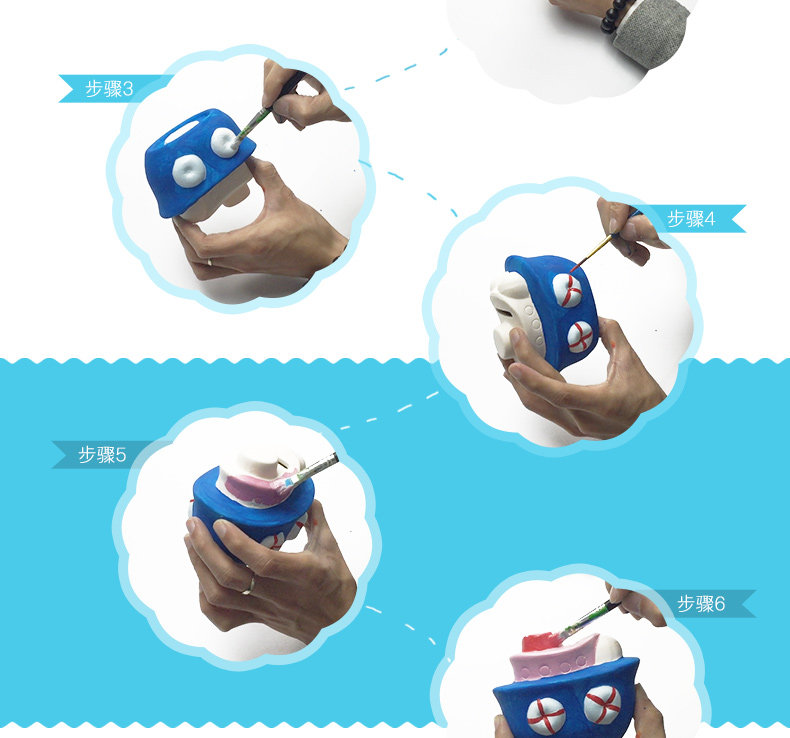 步骤3

步骤4

步骤5

步骤6