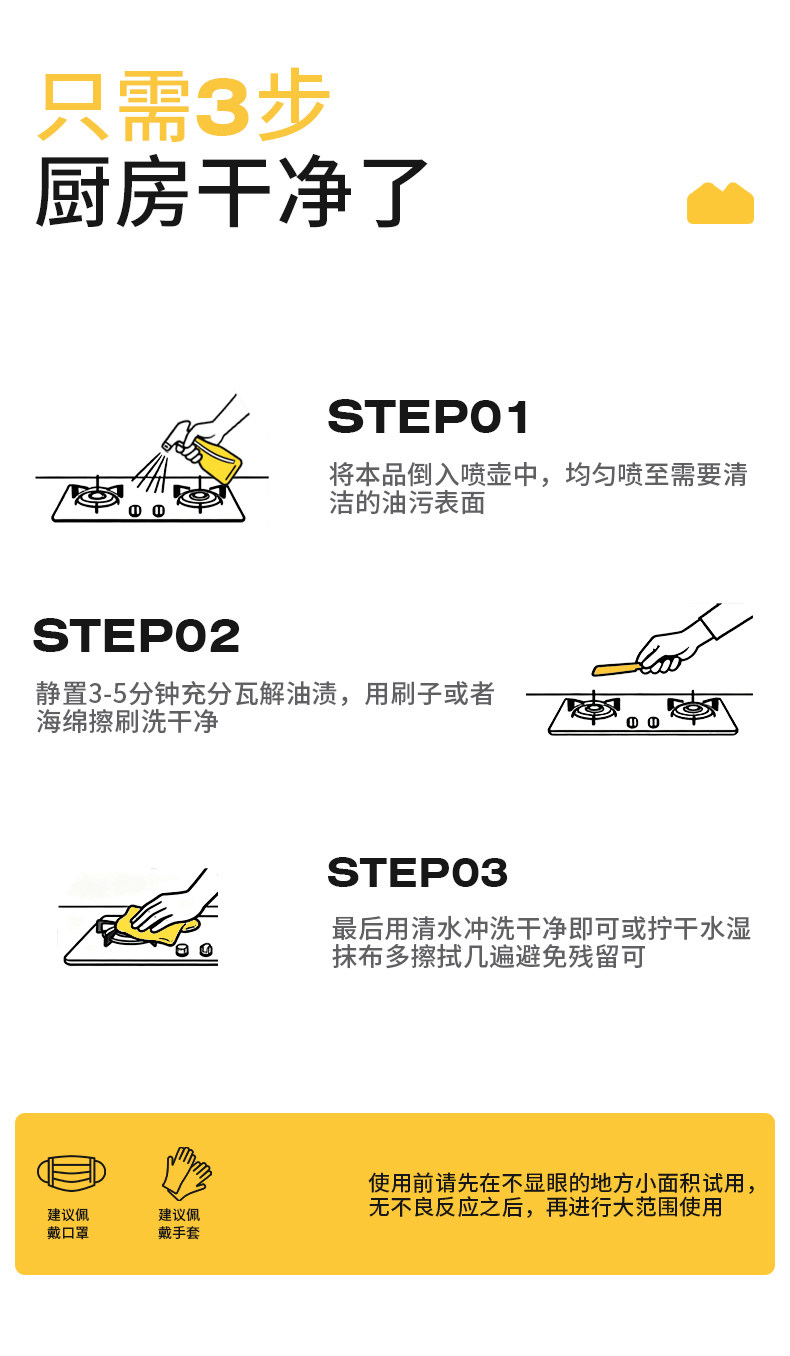 只需3步
厨房干净了

STEP01
将本品倒入喷壶中，均匀喷至需要清洁的油污表面

STEP02
静置3-5分钟充分瓦解油渍，用刷子或者海绵擦刷洗干净

STEP03
最后用清水冲洗干净即可或拧干水湿抹布多擦拭几遍避免残留可

建议佩戴口罩

建议佩戴手套

使用前请先在不显眼的地方小面积试用，无不良反应之后，再进行大范围使用