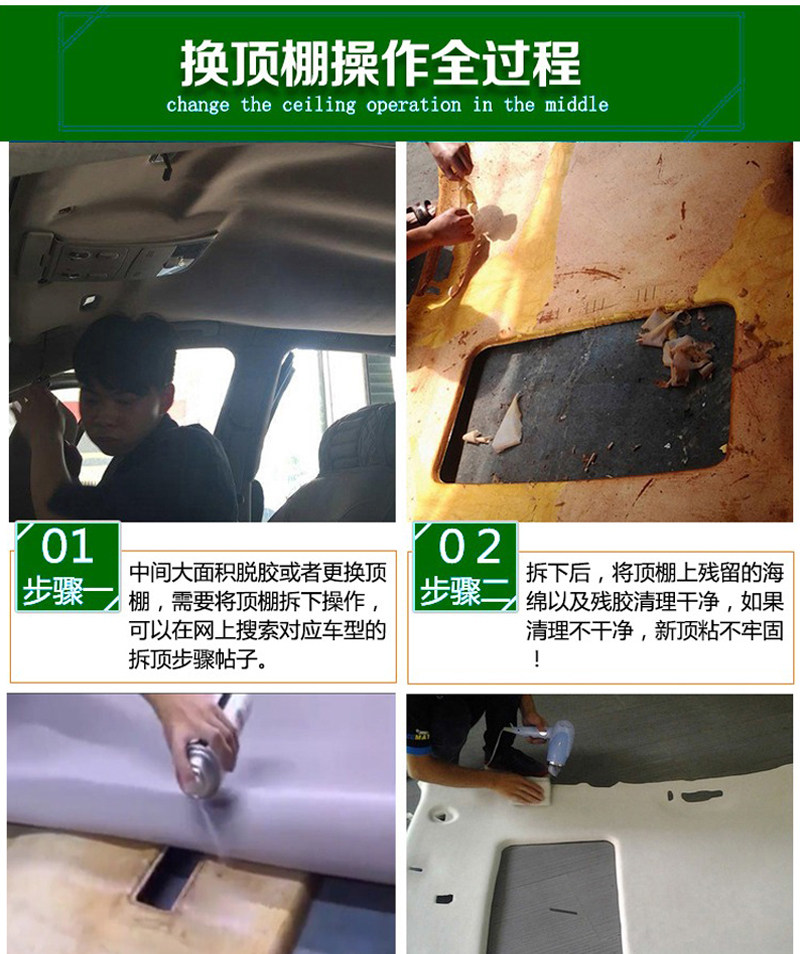 换顶棚操作全过程

change the ceiling operation in the middle

01
步骤一

中间大面积脱胶或者更换顶棚，需要将顶棚拆下操作，可以在网上搜索对应车型的拆顶步骤帖子。

02
步骤二

拆下后，将顶棚上残留的海绵以及残胶清理干净，如果清理不干净，新顶粘不牢固！