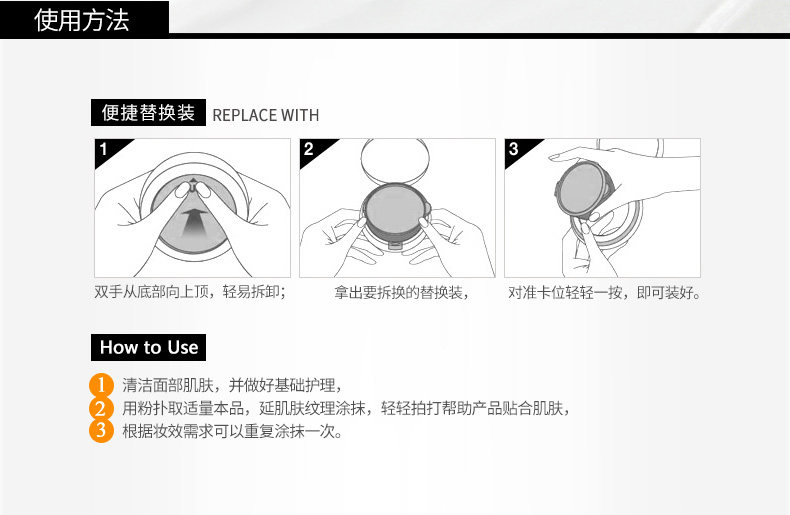 使用方法

便捷替换装 REPLACE WITH

1
双手从底部向上顶，轻易拆卸；

2
拿出要拆换的替换装，

3
对准卡位轻轻一按，即可装好。

How to Use

1 清洁面部肌肤，并做好基础护理，
2 用粉扑取适量本品，延肌肤纹理涂抹，轻轻拍打帮助产品贴合肌肤，
3 根据妆效需求可以重复涂抹一次。