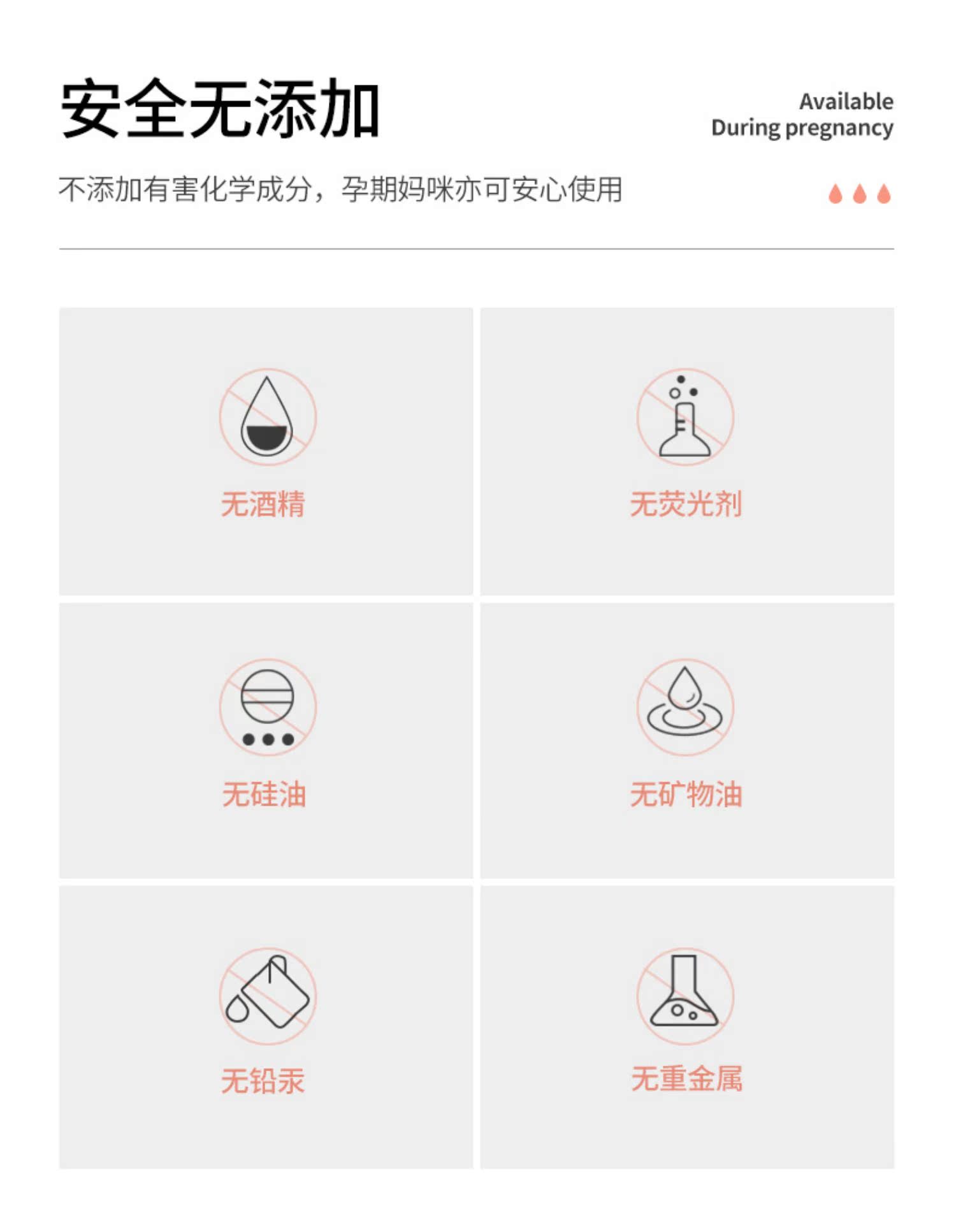 安全无添加

Available
During pregnancy

不添加有害化学成分，孕期妈咪亦可安心使用

无酒精

无荧光剂

无硅油

无矿物油

无铅汞

无重金属