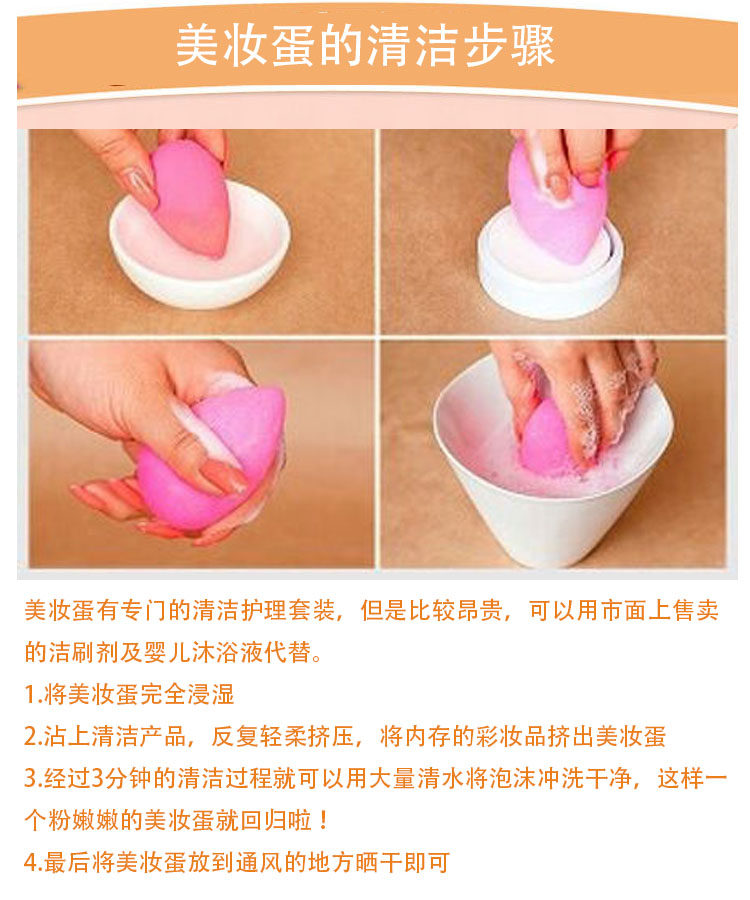 美妆蛋的清洁步骤

美妆蛋有专门的清洁护理套装，但是比较昂贵，可以用市面上售卖的洁刷剂及婴儿沐浴液代替。

1.将美妆蛋完全浸湿

2.沾上清洁产品，反复轻柔挤压，将内存的彩妆品挤出美妆蛋

3.经过3分钟的清洁过程就可以用大量清水将泡沫冲洗干净，这样一个粉嫩嫩的美妆蛋就回归啦！

4.最后将美妆蛋放到通风的地方晒干即可