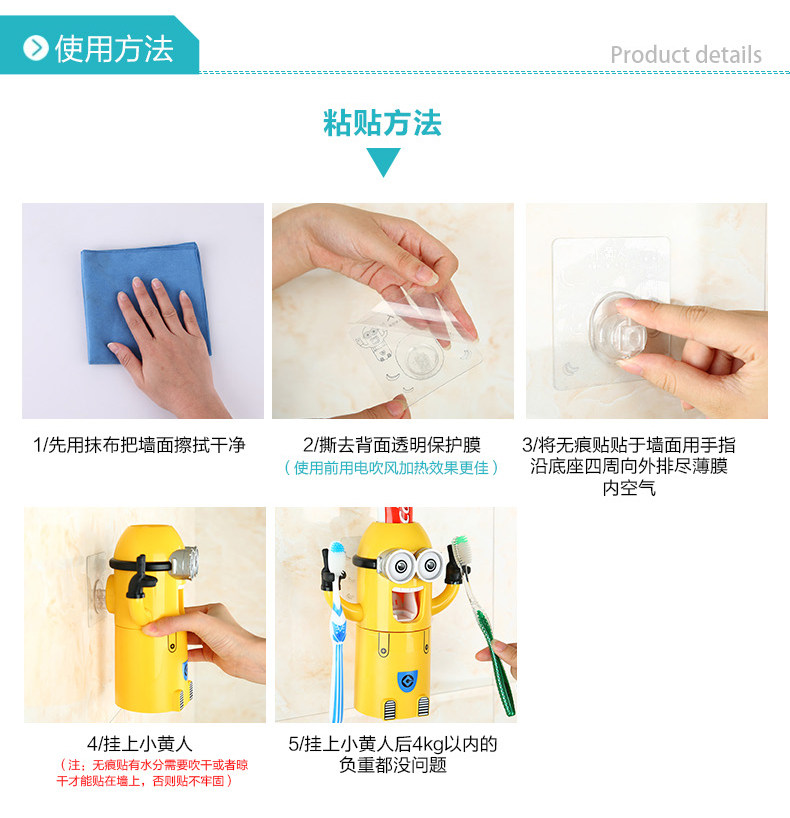 使用方法

Product details

粘贴方法

1/先用抹布把墙面擦拭干净

2/撕去背面透明保护膜
（使用前用电吹风加热效果更佳）

3/将无痕贴贴于墙面用手指沿底座四周向外排尽薄膜内空气

4/挂上小黄人
（注：无痕贴有水分需要吹干或者晾干才能贴在墙上，否则贴不牢固）

5/挂上小黄人后4kg以内的负重都没问题