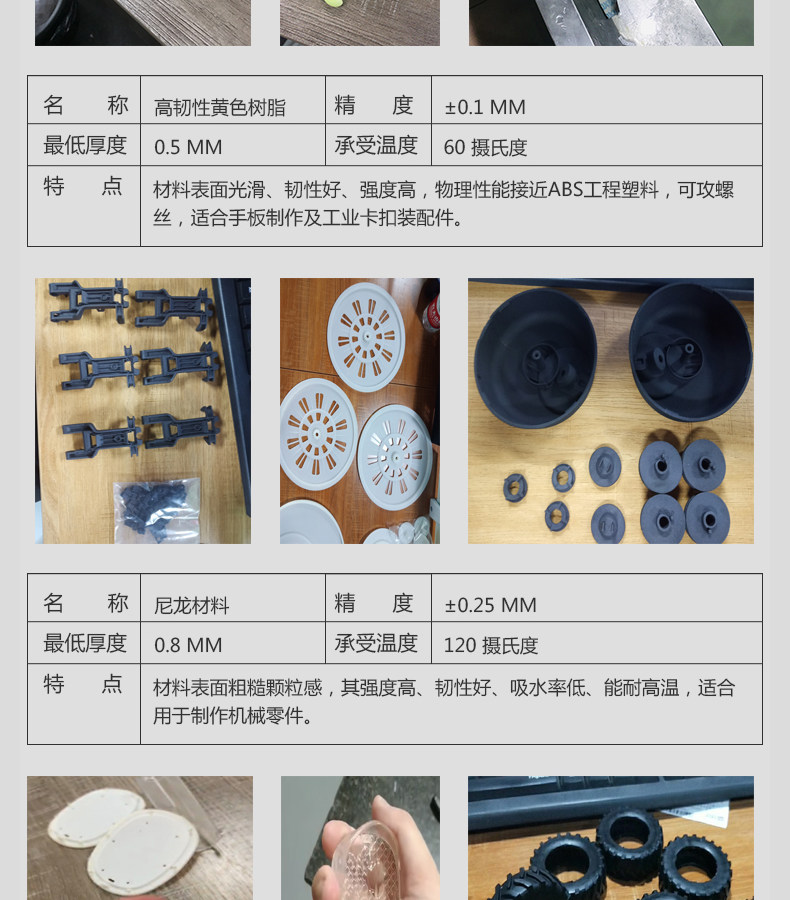 | 名　　称 | 高韧性黄色树脂 | 精　　度 | ±0.1 MM |
|---|---|---|---|
| 最低厚度 | 0.5 MM | 承受温度 | 60 摄氏度 |
| 特　　点 | 材料表面光滑、韧性好、强度高，物理性能接近ABS工程塑料，可攻螺丝，适合手板制作及工业卡扣装配件。 | | |

| 名　　称 | 尼龙材料 | 精　　度 | ±0.25 MM |
|---|---|---|---|
| 最低厚度 | 0.8 MM | 承受温度 | 120 摄氏度 |
| 特　　点 | 材料表面粗糙颗粒感，其强度高、韧性好、吸水率低、能耐高温，适合用于制作机械零件。 | | |