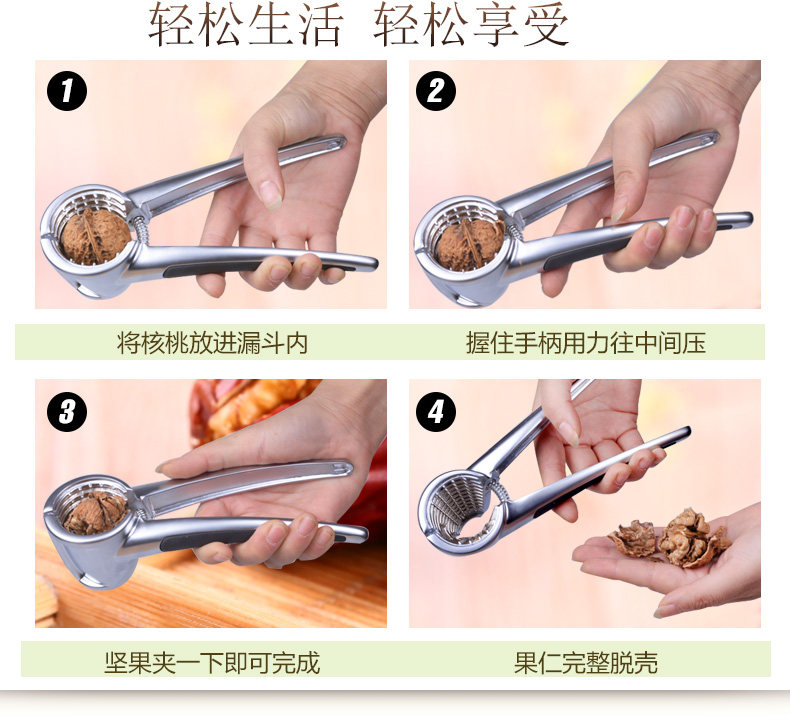 轻松生活 轻松享受

1

将核桃放进漏斗内

2

握住手柄用力往中间压

3

坚果夹一下即可完成

4

果仁完整脱壳