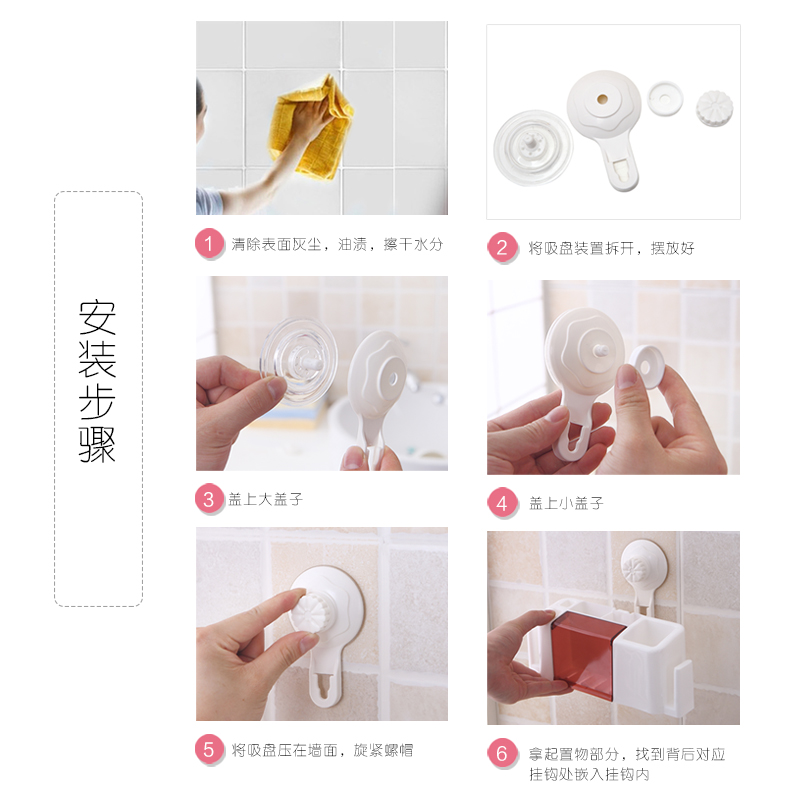 安装步骤

1 清除表面灰尘，油渍，擦干水分

2 将吸盘装置拆开，摆放好

3 盖上大盖子

4 盖上小盖子

5 将吸盘压在墙面，旋紧螺帽

6 拿起置物部分，找到背后对应挂钩处嵌入挂钩内