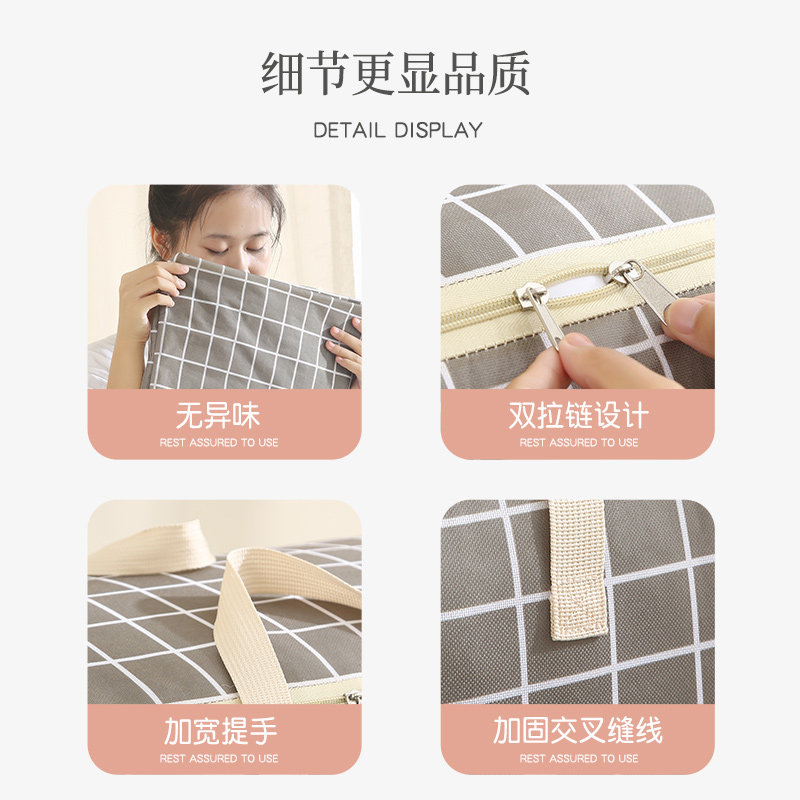 细节更显品质

DETAIL DISPLAY

无异味
REST ASSURED TO USE

双拉链设计
REST ASSURED TO USE

加宽提手
REST ASSURED TO USE

加固交叉缝线
REST ASSURED TO USE