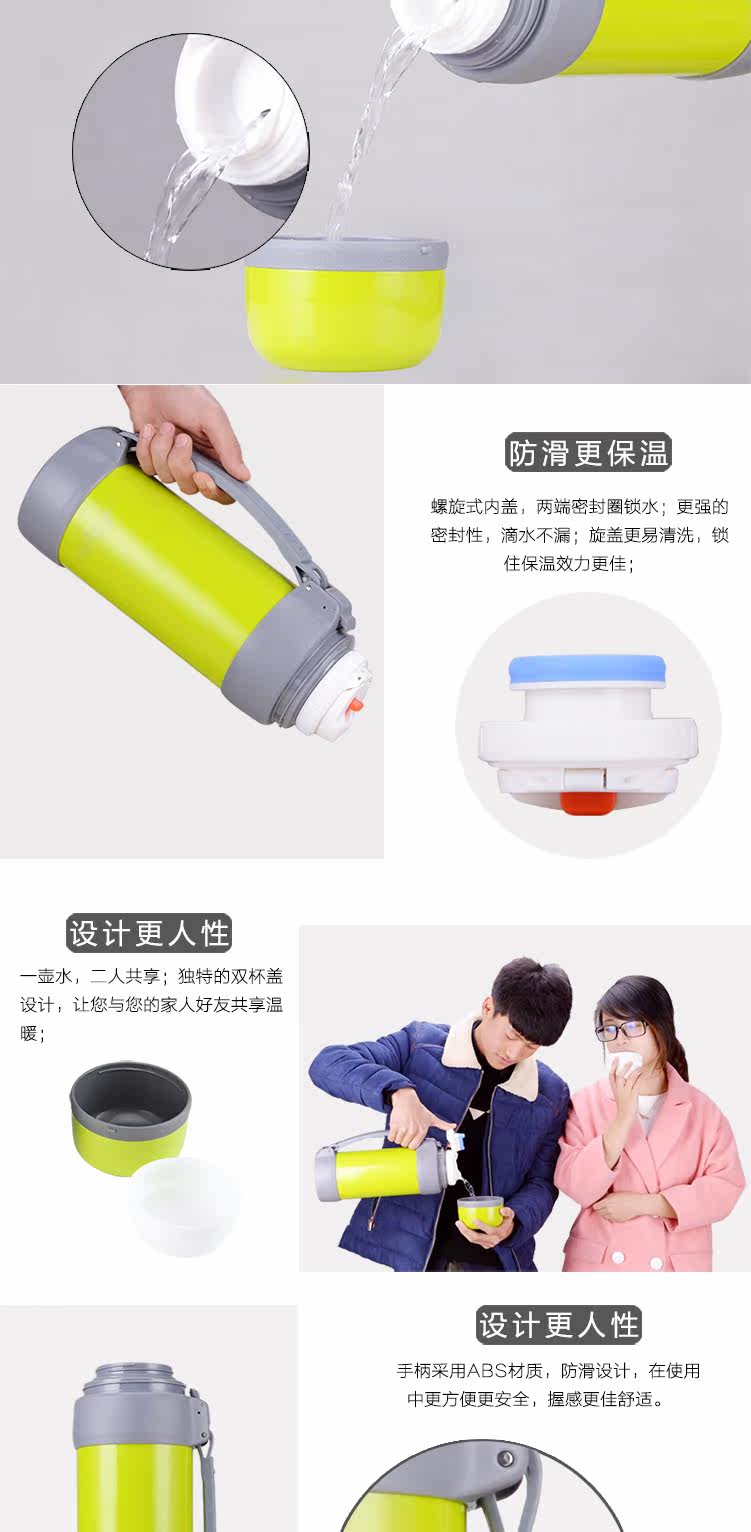 防滑更保温

螺旋式内盖，两端密封圈锁水；更强的密封性，滴水不漏；旋盖更易清洗，锁住保温效力更佳；

设计更人性

一壶水，二人共享；独特的双杯盖设计，让您与您的家人好友共享温暖；

设计更人性

手柄采用ABS材质，防滑设计，在使用中更方便更安全，握感更佳舒适。