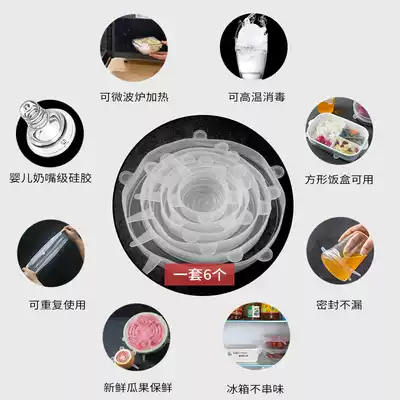 可微波炉加热

可高温消毒

婴儿奶嘴级硅胶

方形饭盒可用

一套6个

可重复使用

密封不漏

新鲜瓜果保鲜

冰箱不串味