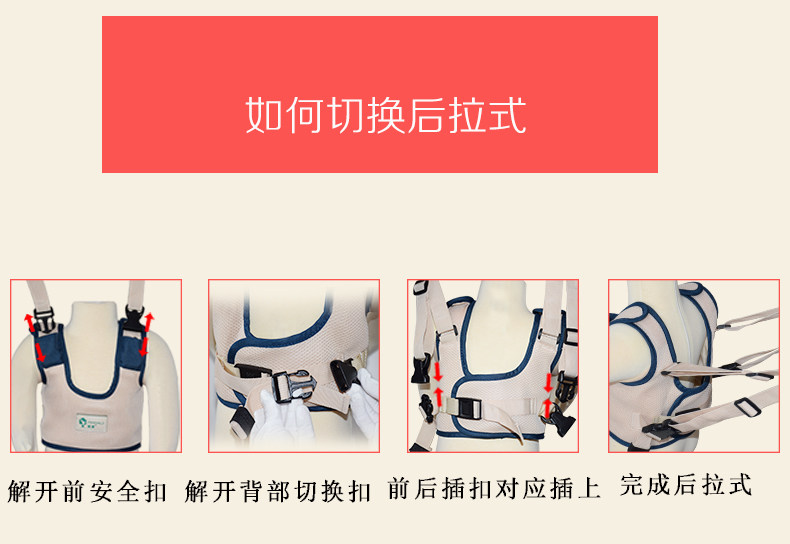 如何切换后拉式

解开前安全扣

解开背部切换扣

前后插扣对应插上

完成后拉式