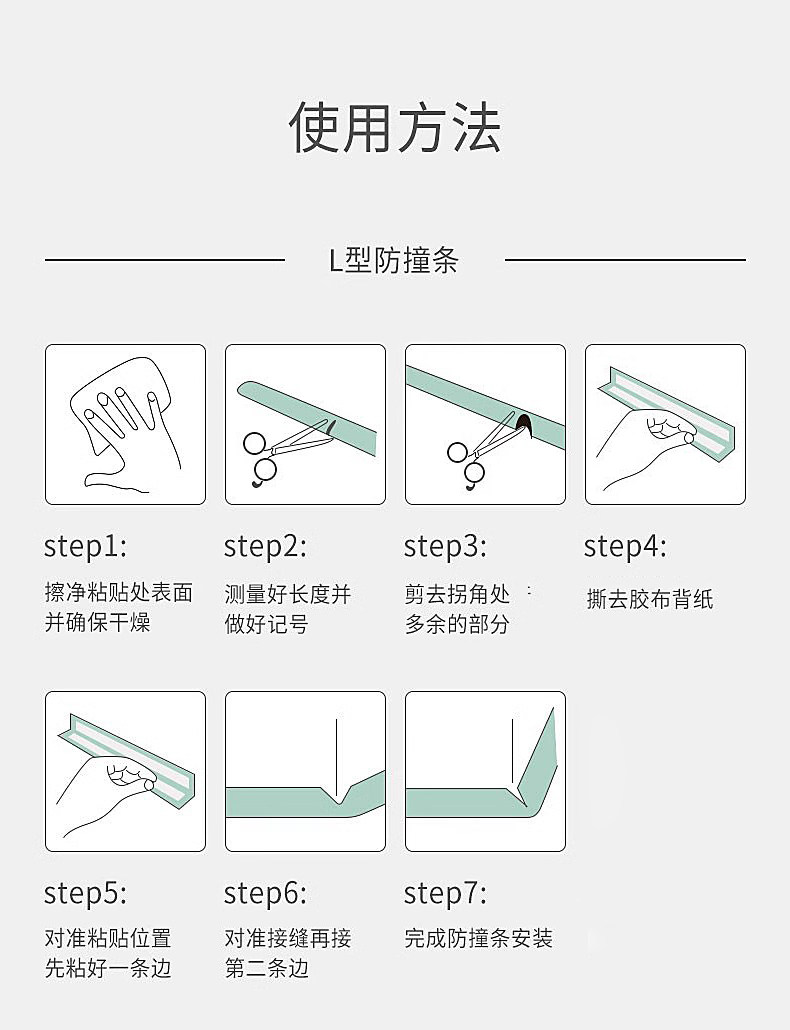 使用方法

L型防撞条

step1:
擦净粘贴处表面并确保干燥

step2:
测量好长度并做好记号

step3:
剪去拐角处多余的部分

step4:
撕去胶布背纸

step5:
对准粘贴位置先粘好一条边

step6:
对准接缝再接第二条边

step7:
完成防撞条安装