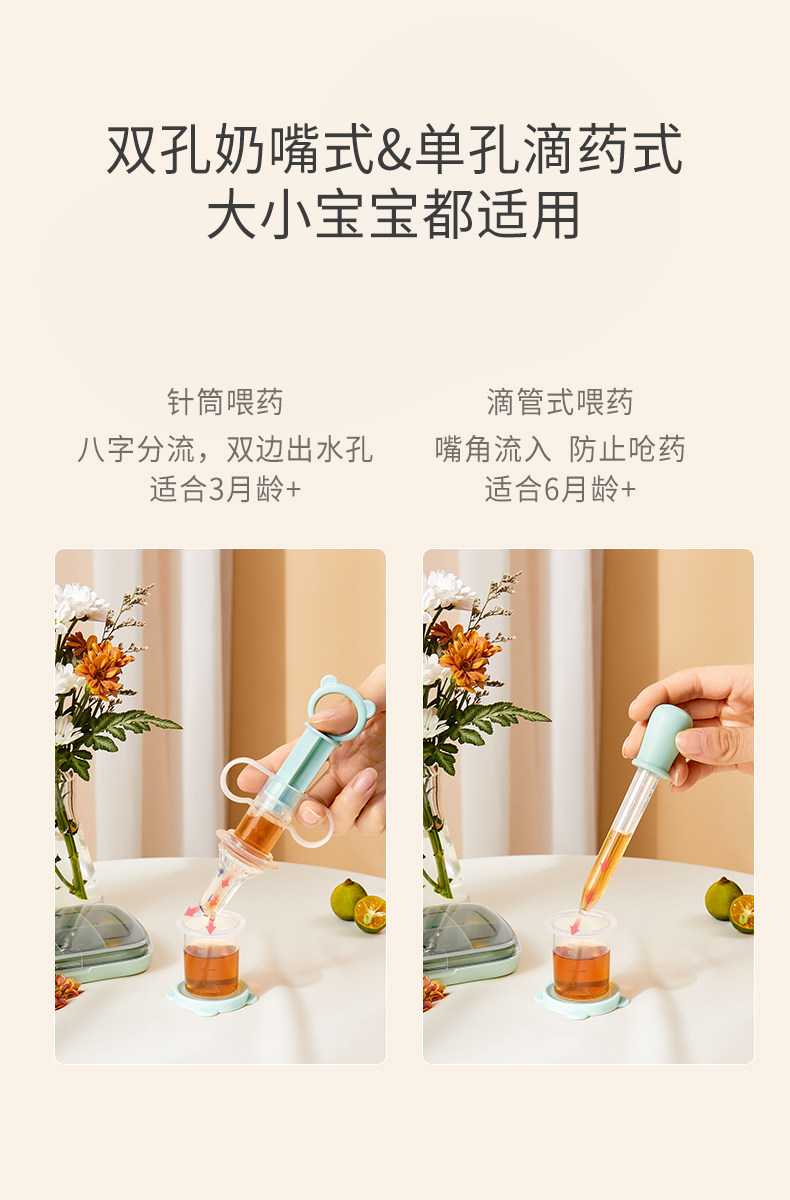 双孔奶嘴式&单孔滴药式
大小宝宝都适用

针筒喂药
八字分流，双边出水孔
适合3月龄+

滴管式喂药
嘴角流入 防止呛药
适合6月龄+