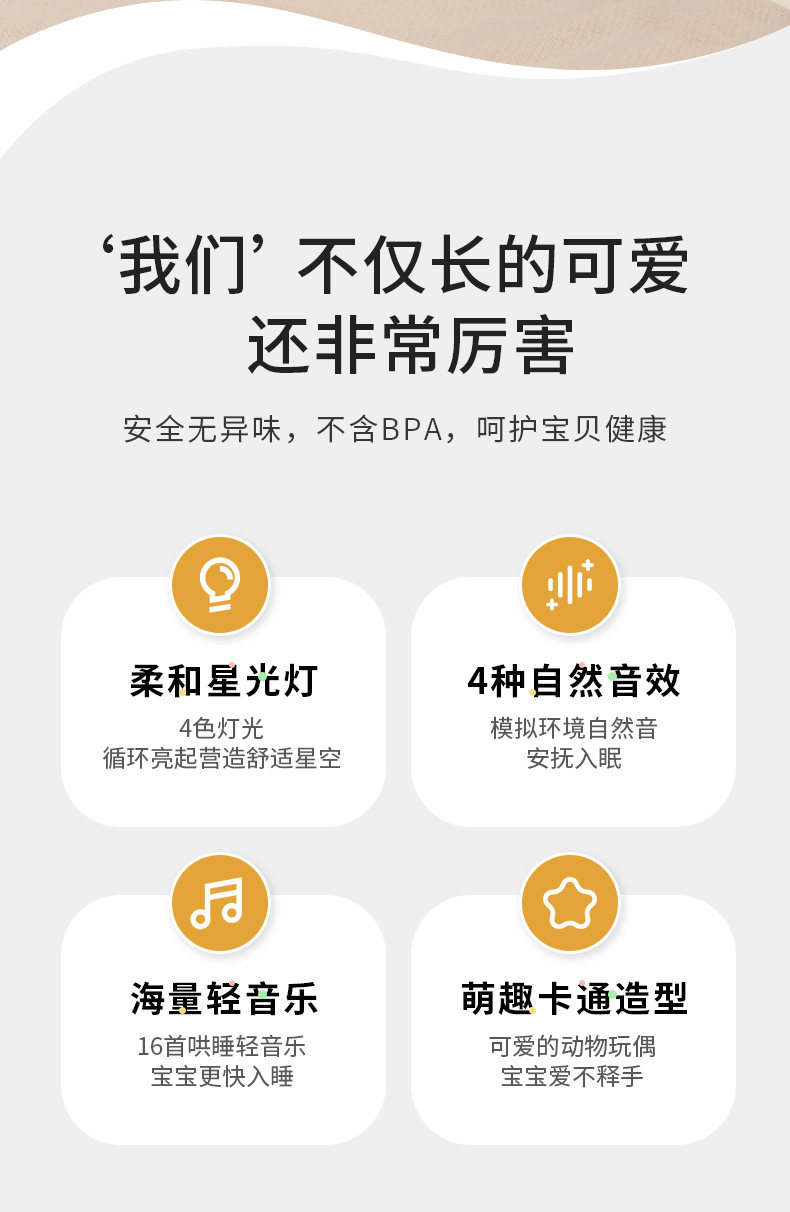 ‘我们’不仅长的可爱
还非常厉害

安全无异味，不含BPA，呵护宝贝健康

柔和星光灯
4色灯光
循环亮起营造舒适星空

4种自然音效
模拟环境自然音
安抚入眠

海量轻音乐
16首哄睡轻音乐
宝宝更快入睡

萌趣卡通造型
可爱的动物玩偶
宝宝爱不释手