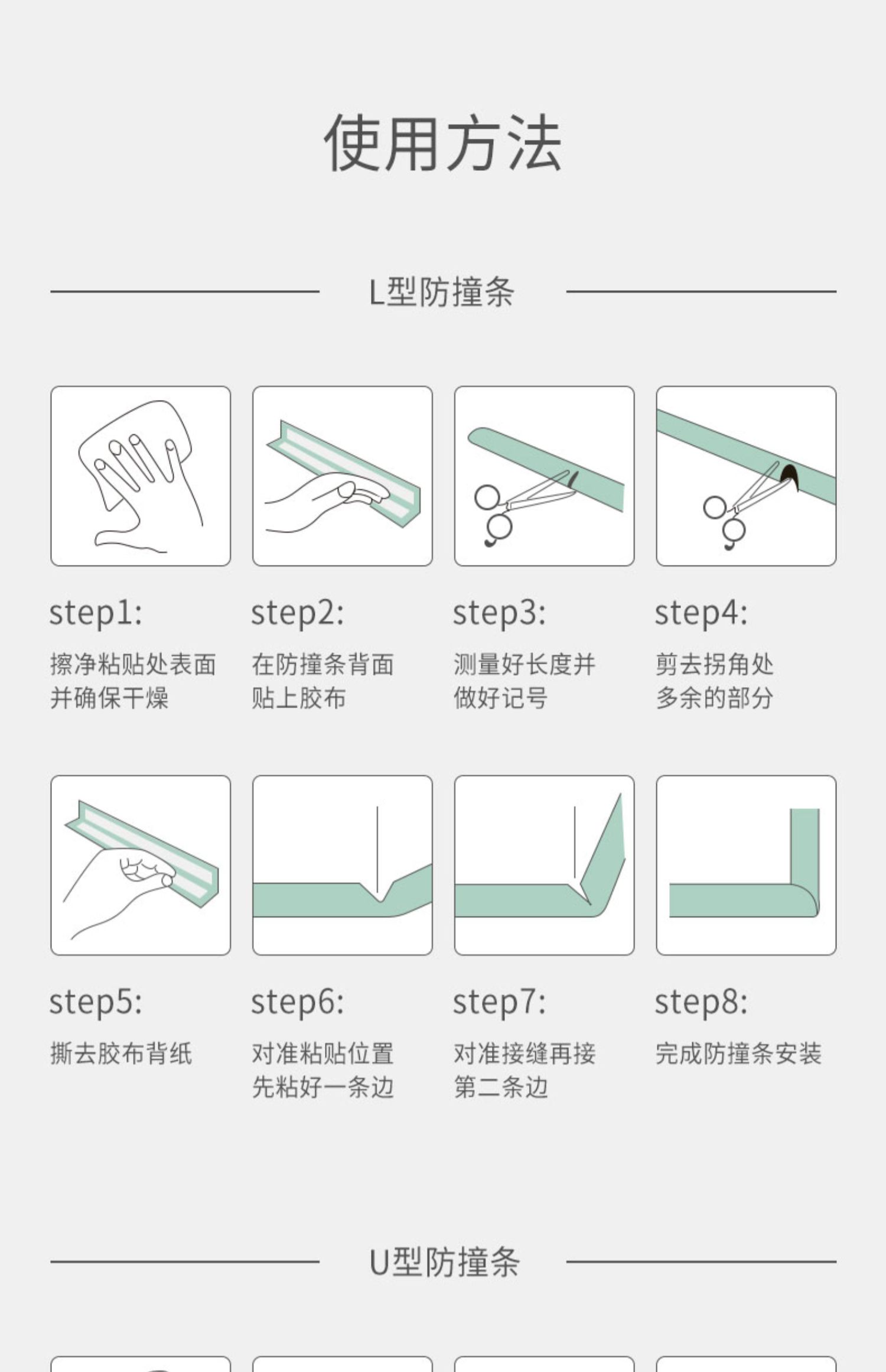 使用方法

L型防撞条

step1:
擦净粘贴处表面并确保干燥

step2:
在防撞条背面贴上胶布

step3:
测量好长度并做好记号

step4:
剪去拐角处多余的部分

step5:
撕去胶布背纸

step6:
对准粘贴位置先粘好一条边

step7:
对准接缝再接第二条边

step8:
完成防撞条安装

U型防撞条