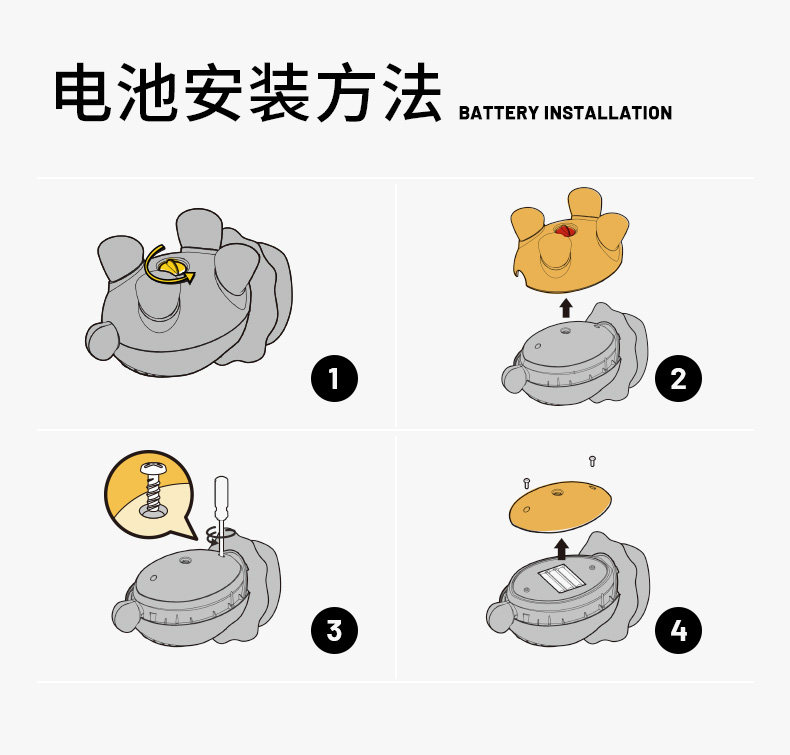 电池安装方法 BATTERY INSTALLATION

1

2

3

4