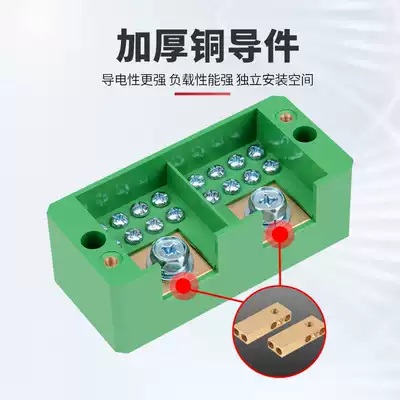 加厚铜导件

导电性更强 负载性能强 独立安装空间