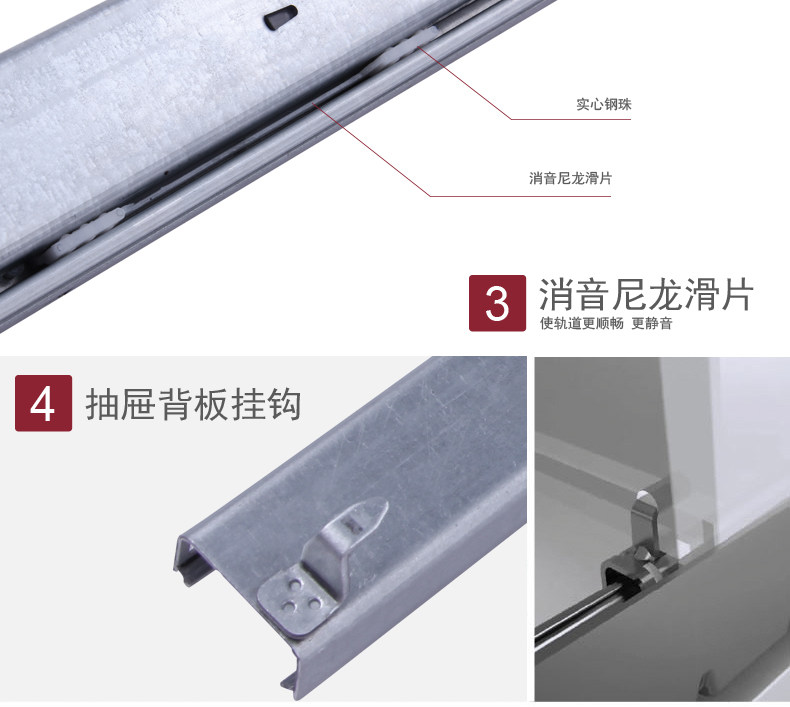 实心钢珠

消音尼龙滑片

3 消音尼龙滑片
使轨道更顺畅 更静音

4 抽屉背板挂钩